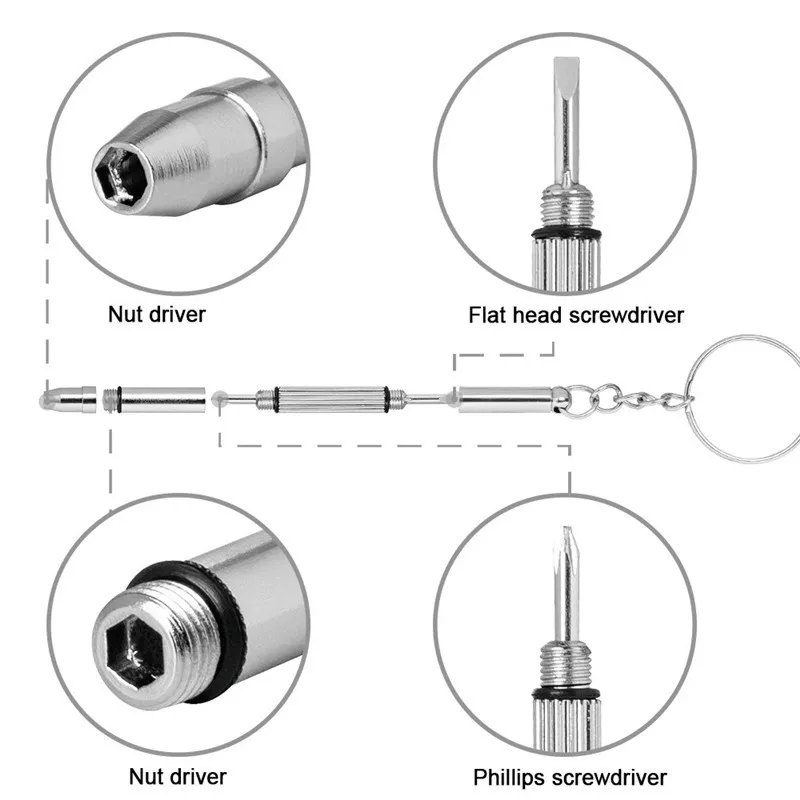 Nut driver

Flat head screwdriver

Nut driver

Phillips screwdriver