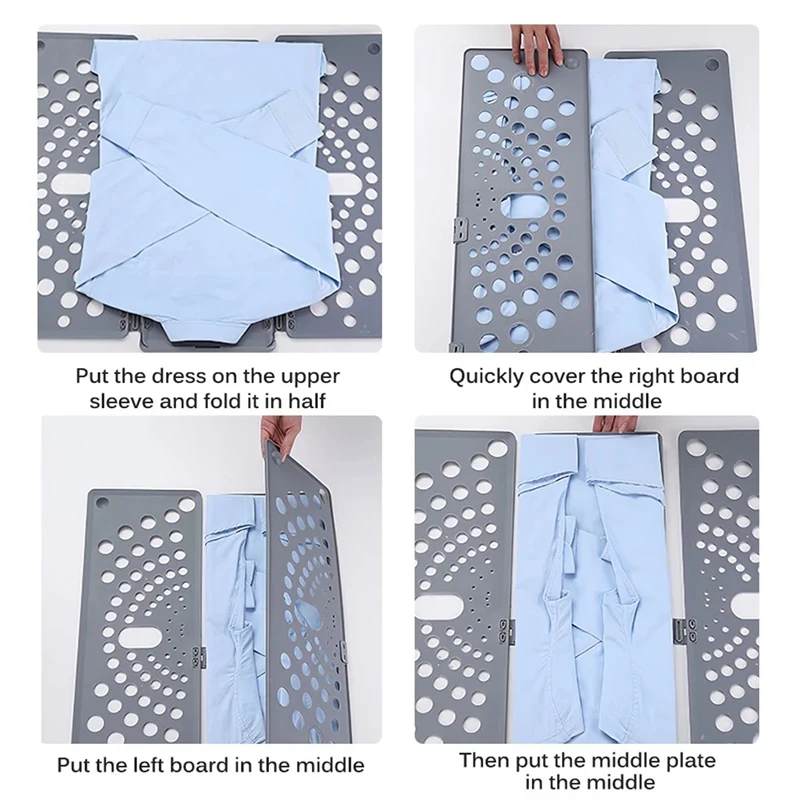 Put the dress on the upper sleeve and fold it in half

Quickly cover the right board in the middle

Put the left board in the middle

Then put the middle plate in the middle