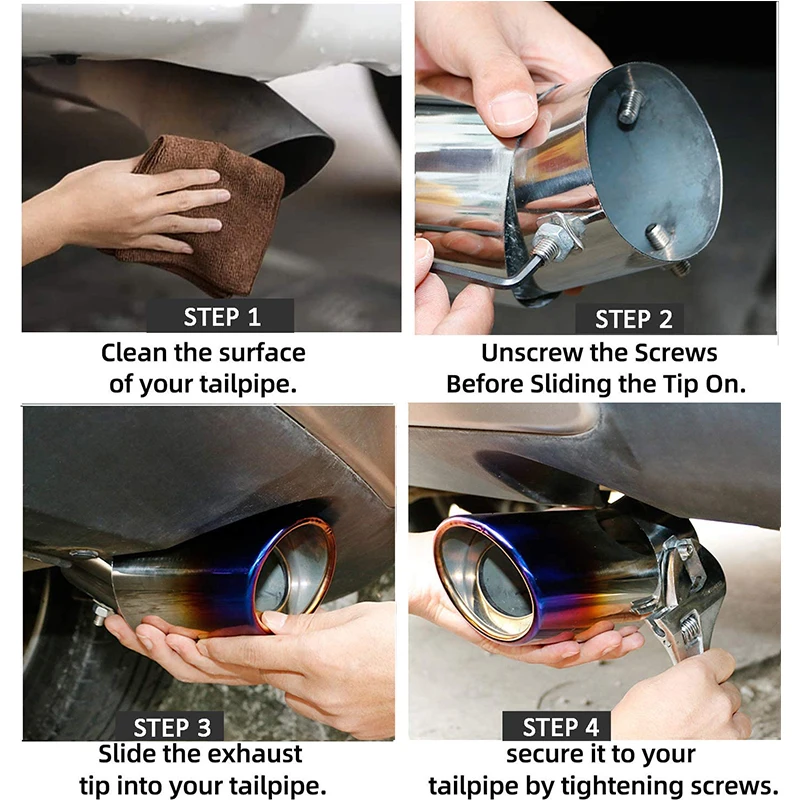 STEP 1
Clean the surface of your tailpipe.

STEP 2
Unscrew the Screws Before Sliding the Tip On.

STEP 3
Slide the exhaust tip into your tailpipe.

STEP 4
secure it to your tailpipe by tightening screws.