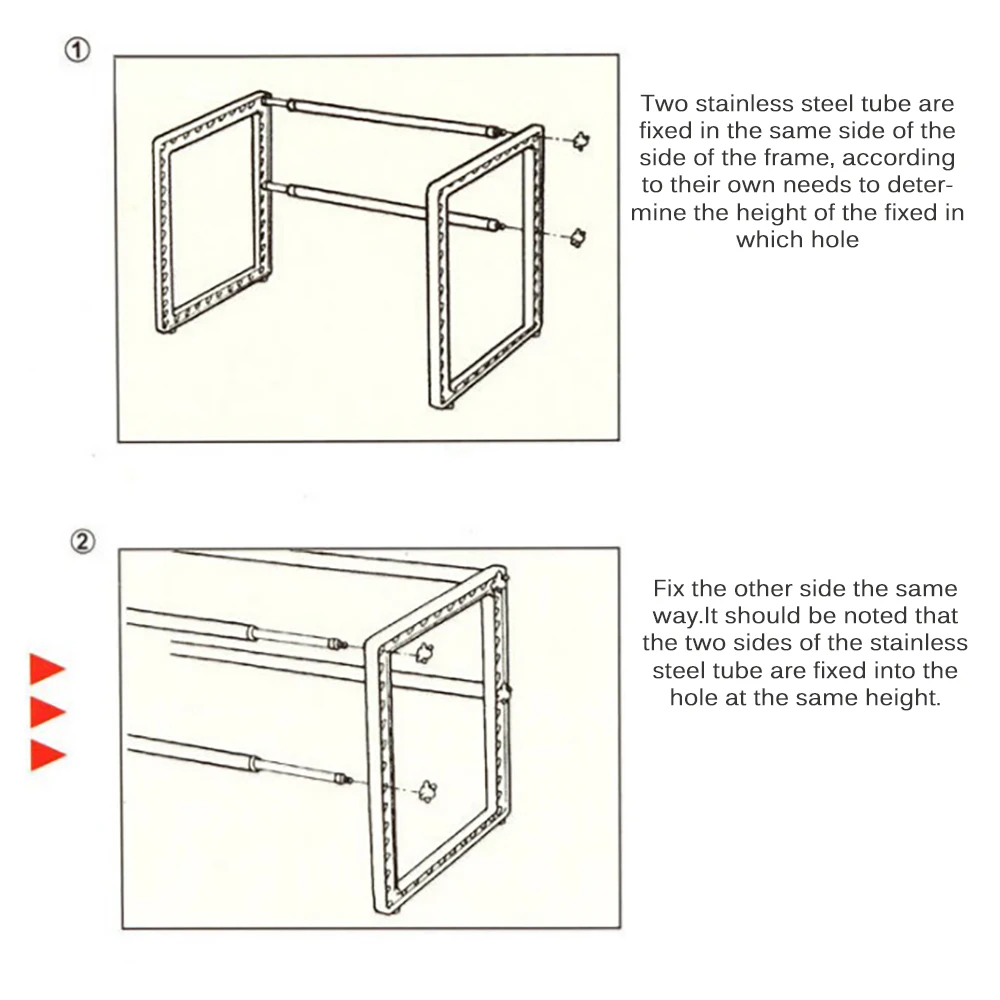 ①

Two stainless steel tube are fixed in the same side of the side of the frame, according to their own needs to determine the height of the fixed in which hole

②

Fix the other side the same way.It should be noted that the two sides of the stainless steel tube are fixed into the hole at the same height.