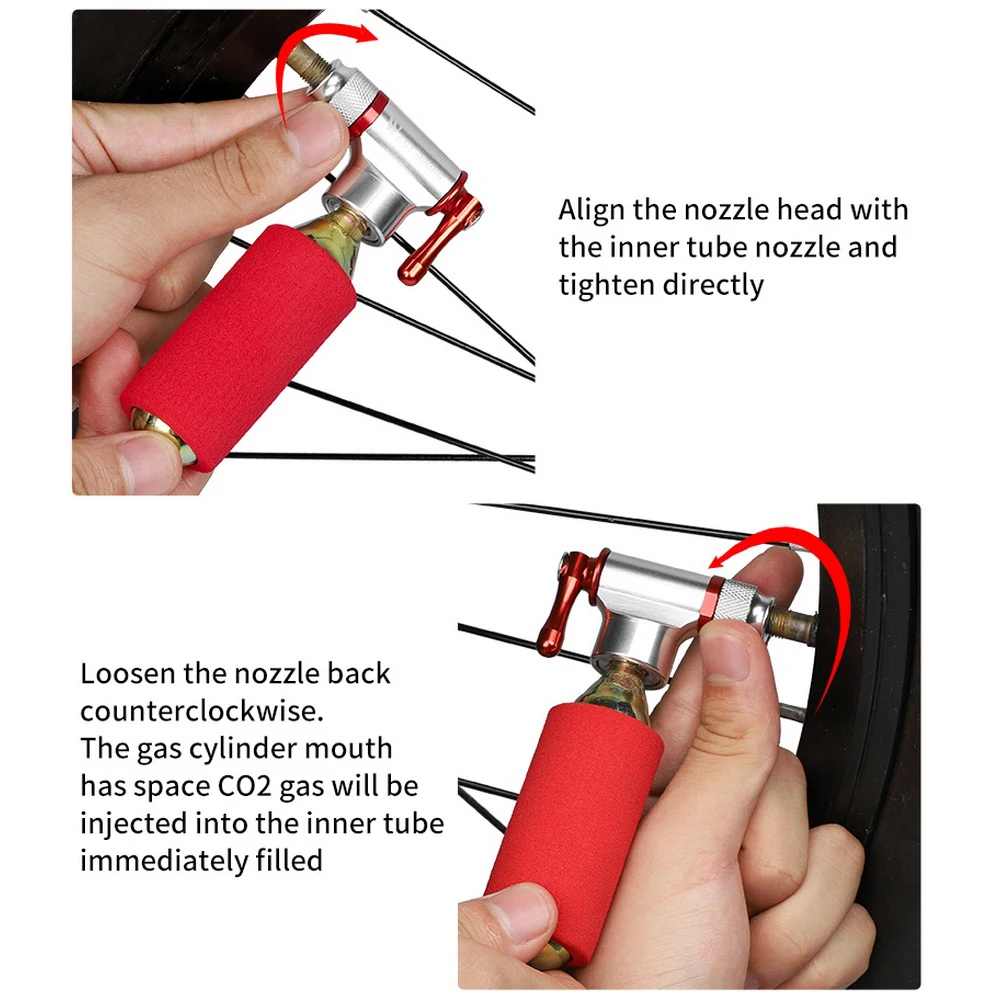 Align the nozzle head with the inner tube nozzle and tighten directly

Loosen the nozzle back counterclockwise.
The gas cylinder mouth has space CO2 gas will be injected into the inner tube immediately filled