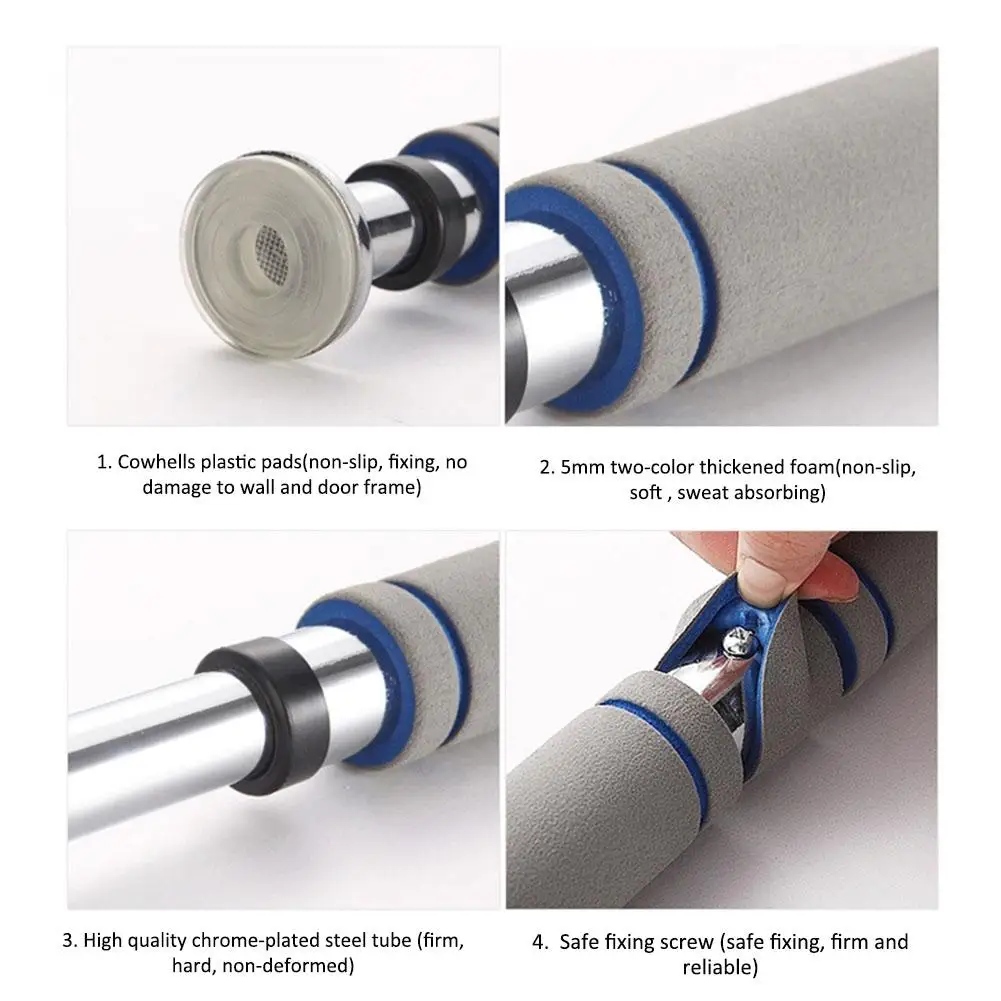 1. Cowhells plastic pads(non-slip, fixing, no damage to wall and door frame)

2. 5mm two-color thickened foam(non-slip, soft , sweat absorbing)

3. High quality chrome-plated steel tube (firm, hard, non-deformed)

4. Safe fixing screw (safe fixing, firm and reliable)