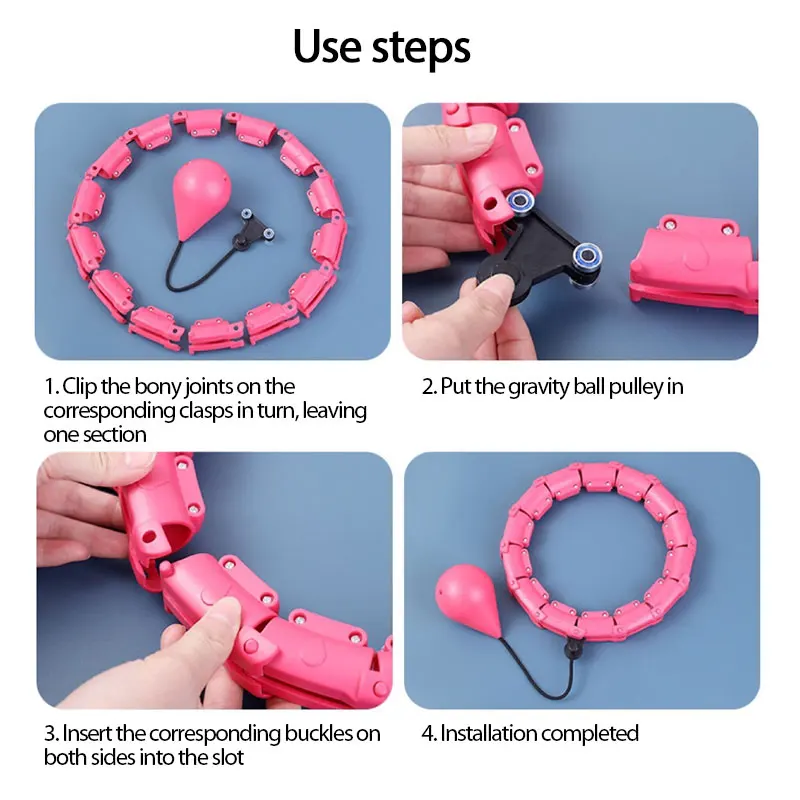 Use steps

1. Clip the bony joints on the corresponding clasps in turn, leaving one section

2. Put the gravity ball pulley in

3. Insert the corresponding buckles on both sides into the slot

4. Installation completed