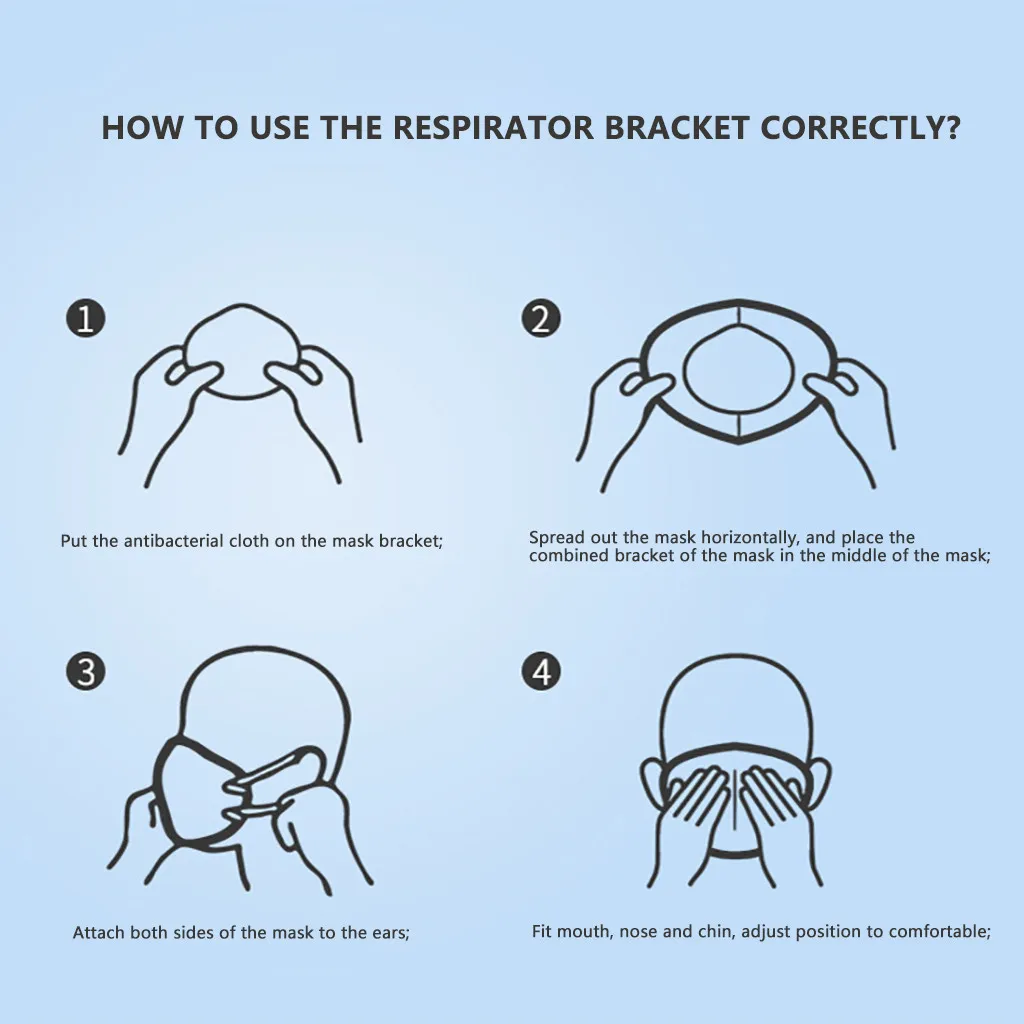 HOW TO USE THE RESPIRATOR BRACKET CORRECTLY?

1

Put the antibacterial cloth on the mask bracket;

2

Spread out the mask horizontally, and place the combined bracket of the mask in the middle of the mask;

3

Attach both sides of the mask to the ears;

4

Fit mouth, nose and chin, adjust position to comfortable;