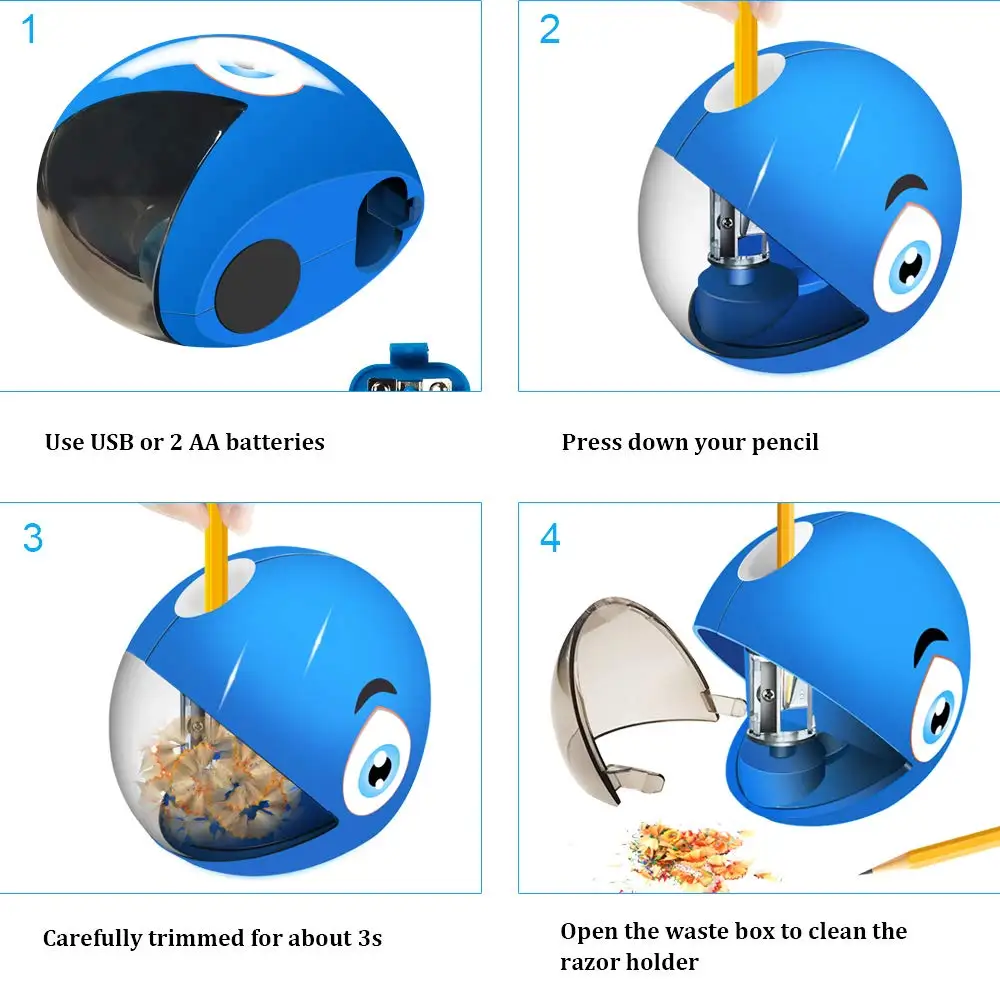 1

Use USB or 2 AA batteries

2

Press down your pencil

3

Carefully trimmed for about 3s

4

Open the waste box to clean the razor holder