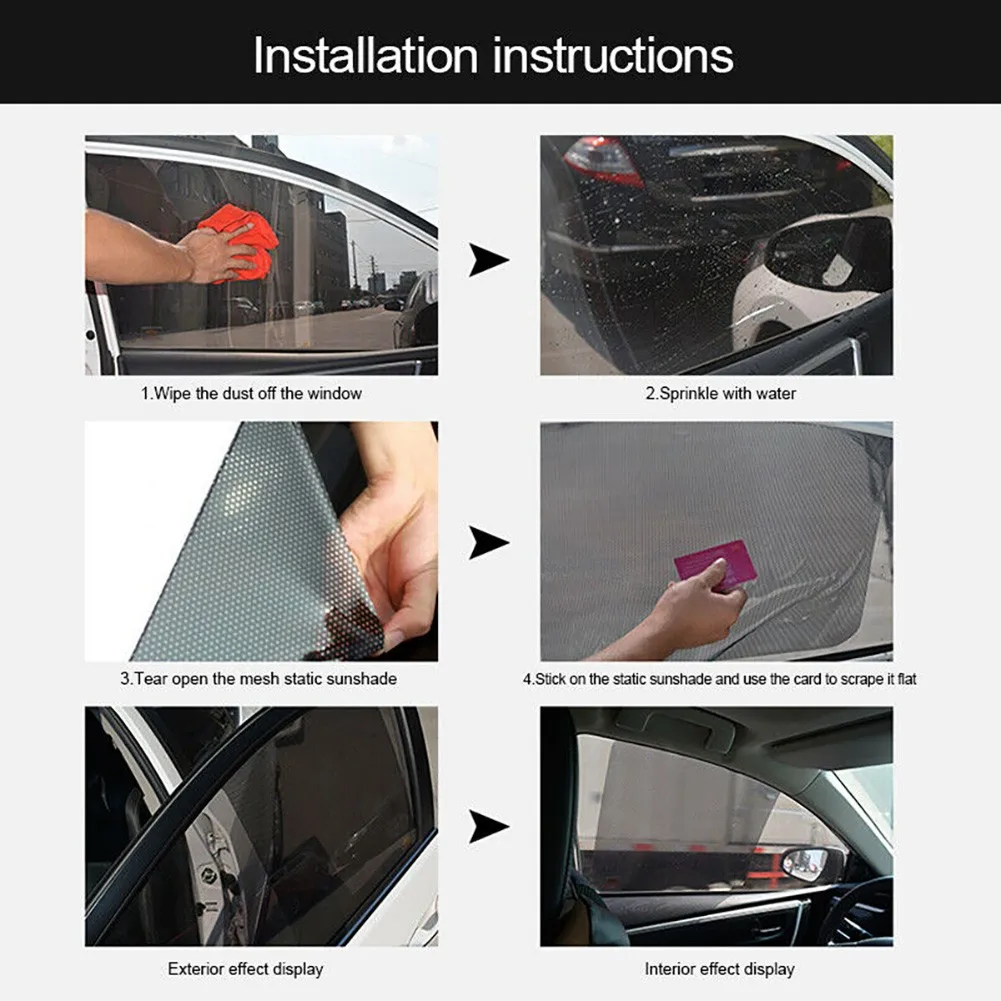 Installation instructions

1.Wipe the dust off the window

2.Sprinkle with water

3.Tear open the mesh static sunshade

4.Stick on the static sunshade and use the card to scrape it flat

Exterior effect display

Interior effect display