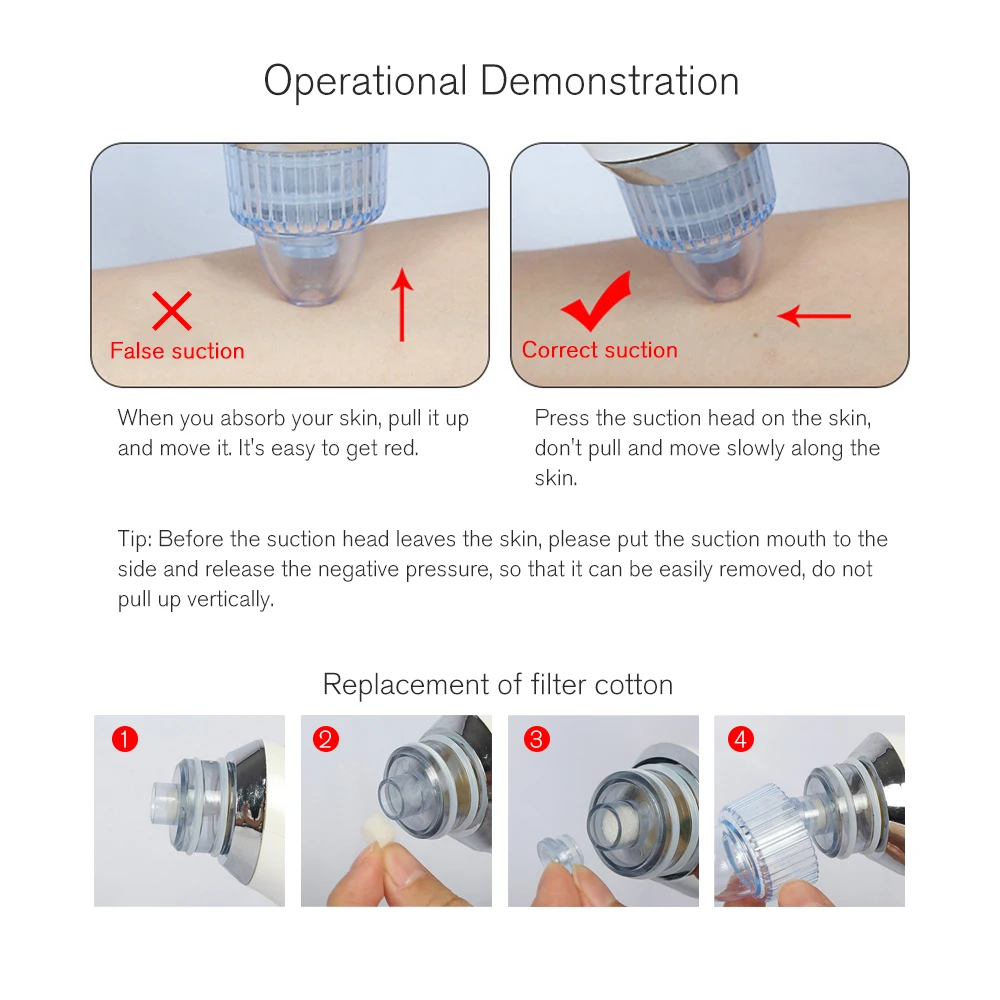 Operational Demonstration

False suction

Correct suction

When you absorb your skin, pull it up and move it. It's easy to get red.

Press the suction head on the skin, don't pull and move slowly along the skin.

Tip: Before the suction head leaves the skin, please put the suction mouth to the side and release the negative pressure, so that it can be easily removed, do not pull up vertically.

Replacement of filter cotton

1

2

3

4