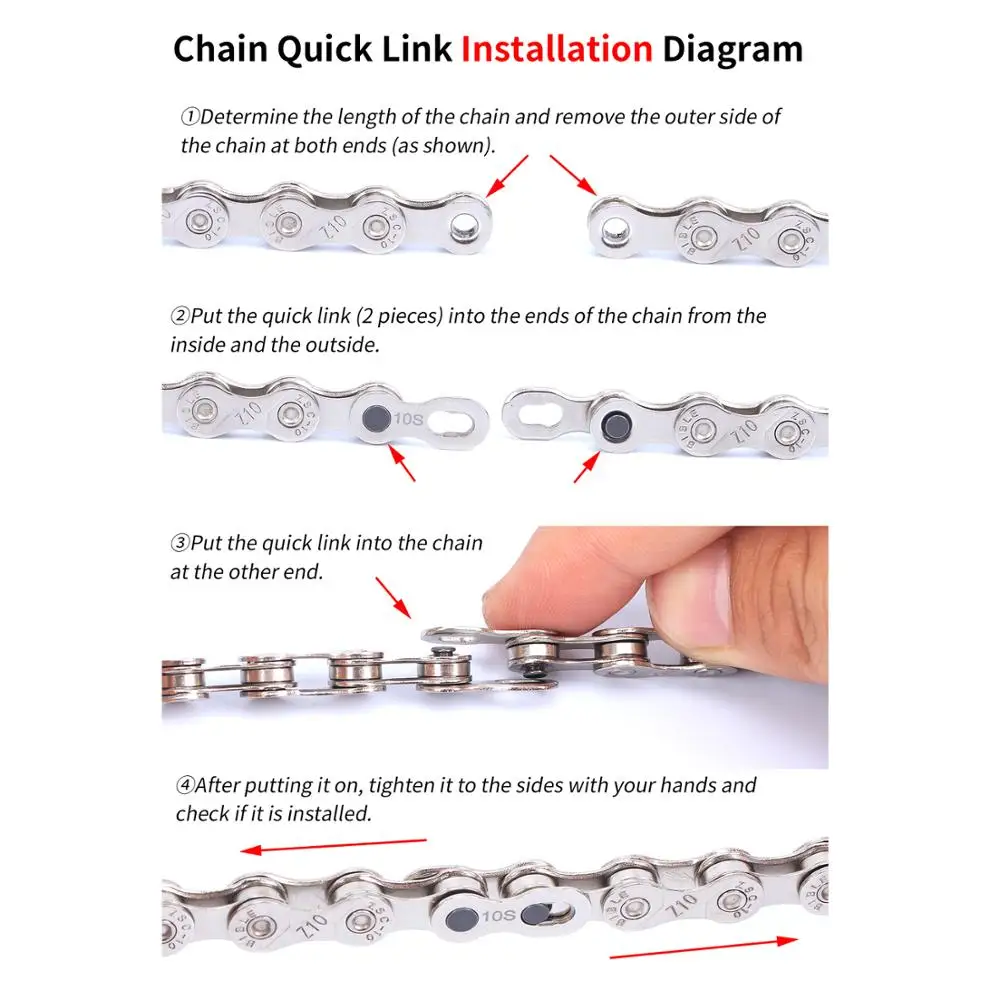 Chain Quick Link Installation Diagram

①Determine the length of the chain and remove the outer side of the chain at both ends (as shown).

Z10

Z10

②Put the quick link (2 pieces) into the ends of the chain from the inside and the outside.

Z10

10S

Z10

③Put the quick link into the chain at the other end.

④After putting it on, tighten it to the sides with your hands and check if it is installed.

Z10

10S

Z10