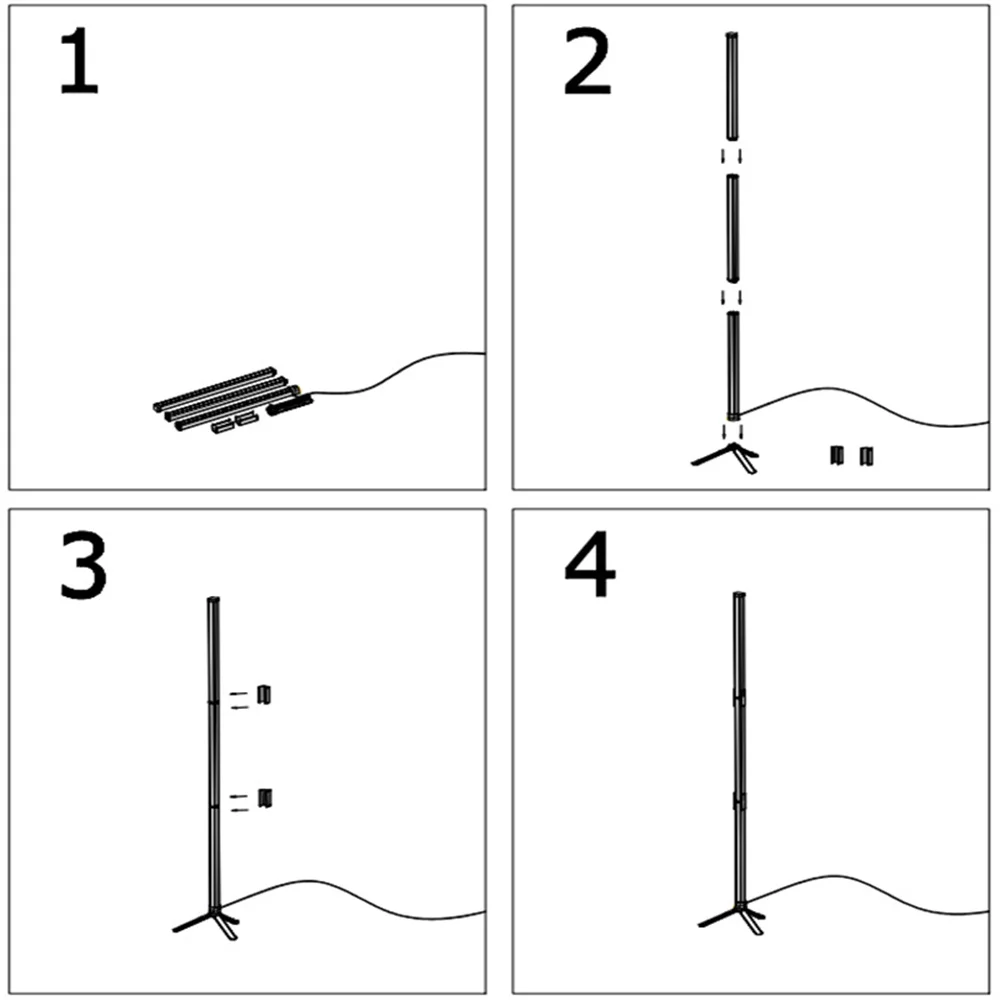 1

2

3

4