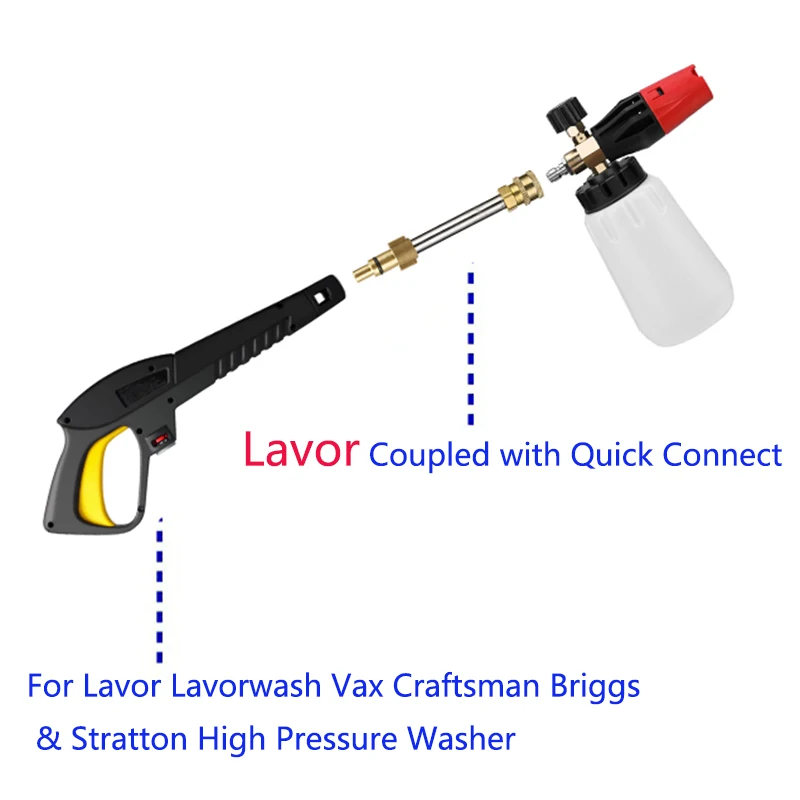 Lavor Coupled with Quick Connect

For Lavor Lavorwash Vax Craftsman Briggs & Stratton High Pressure Washer