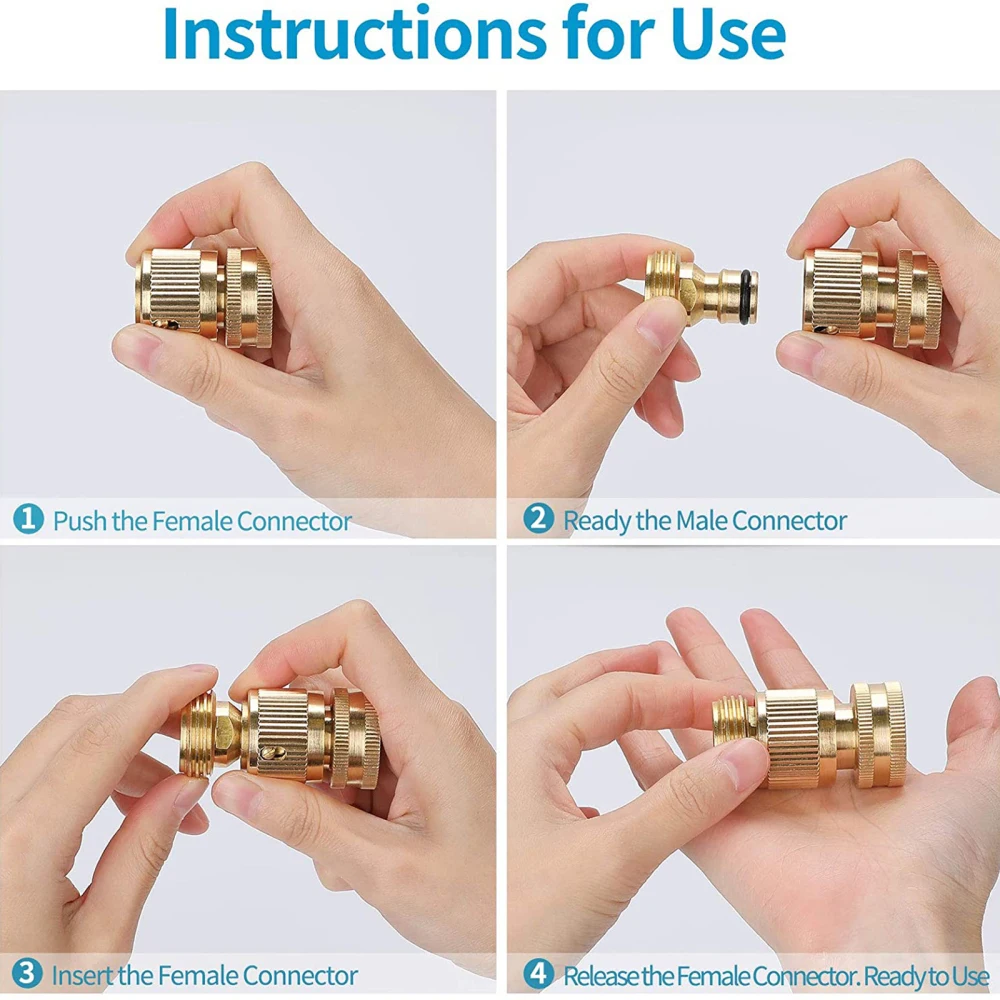 Instructions for Use

1 Push the Female Connector

2 Ready the Male Connector

3 Insert the Female Connector

4 Release the Female Connector. Ready to Use