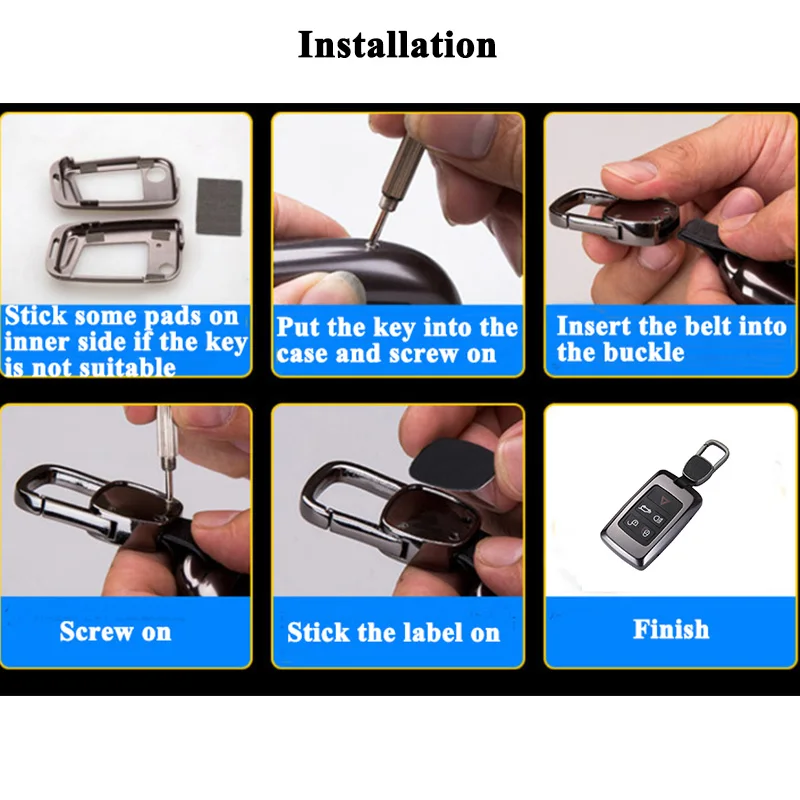 Installation

Stick some pads on inner side if the key is not suitable

Put the key into the case and screw on

Insert the belt into the buckle

Screw on

Stick the label on

Finish