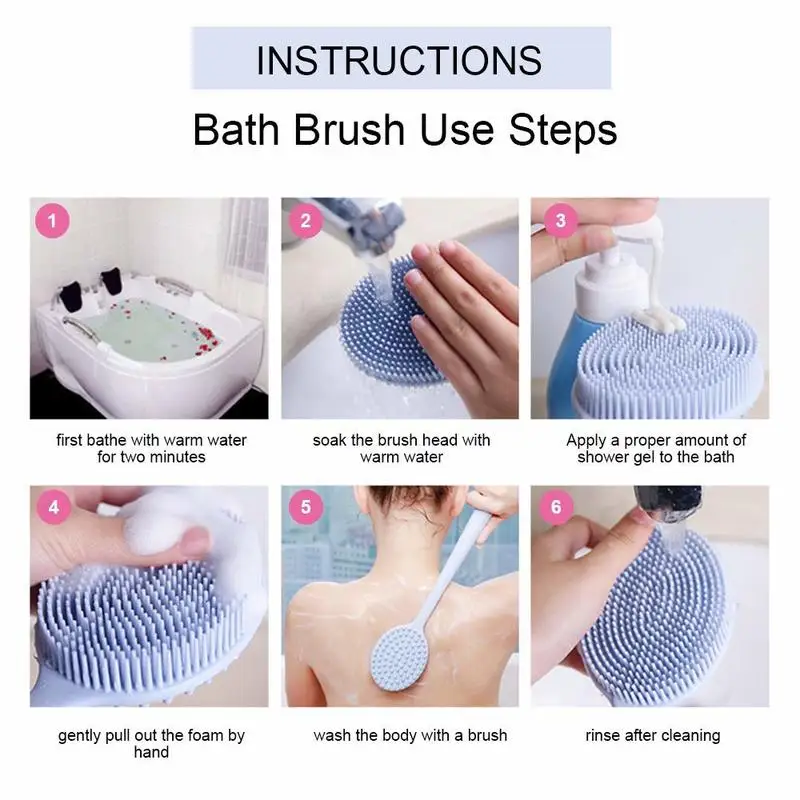 INSTRUCTIONS

Bath Brush Use Steps

1

first bathe with warm water for two minutes

2

soak the brush head with warm water

3

Apply a proper amount of shower gel to the bath

4

gently pull out the foam by hand

5

wash the body with a brush

6

rinse after cleaning