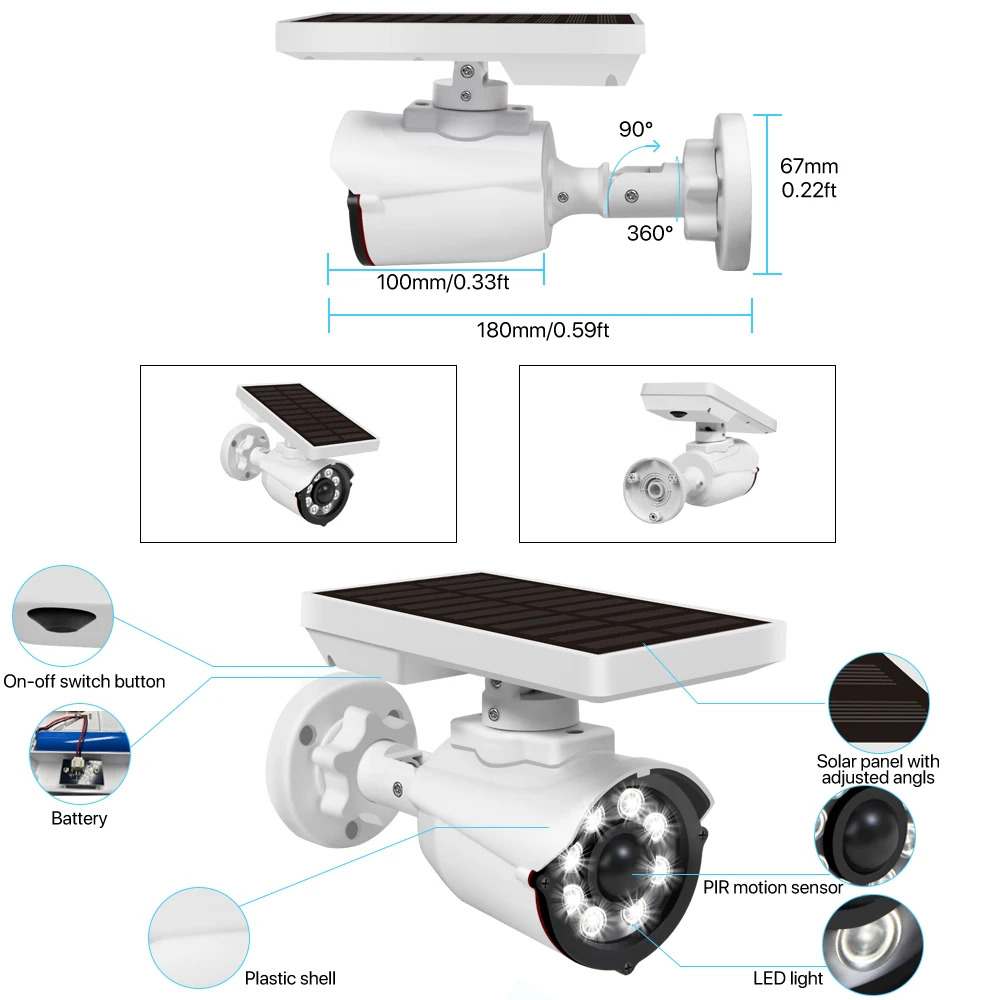 90°
360°
67mm
0.22ft
100mm/0.33ft
180mm/0.59ft

On-off switch button
Battery
Plastic shell
Solar panel with adjusted angls
PIR motion sensor
LED light