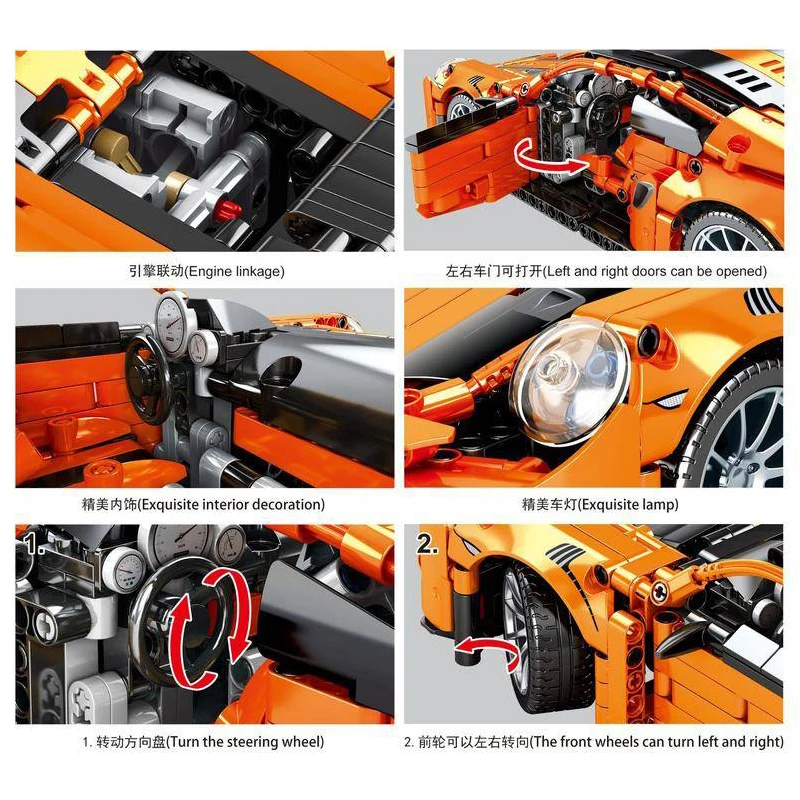 引擎联动(Engine linkage)

左右车门可打开(Left and right doors can be opened)

精美内饰(Exquisite interior decoration)

精美车灯(Exquisite lamp)

1.

1. 转动方向盘(Turn the steering wheel)

2.

2. 前轮可以左右转向(The front wheels can turn left and right)