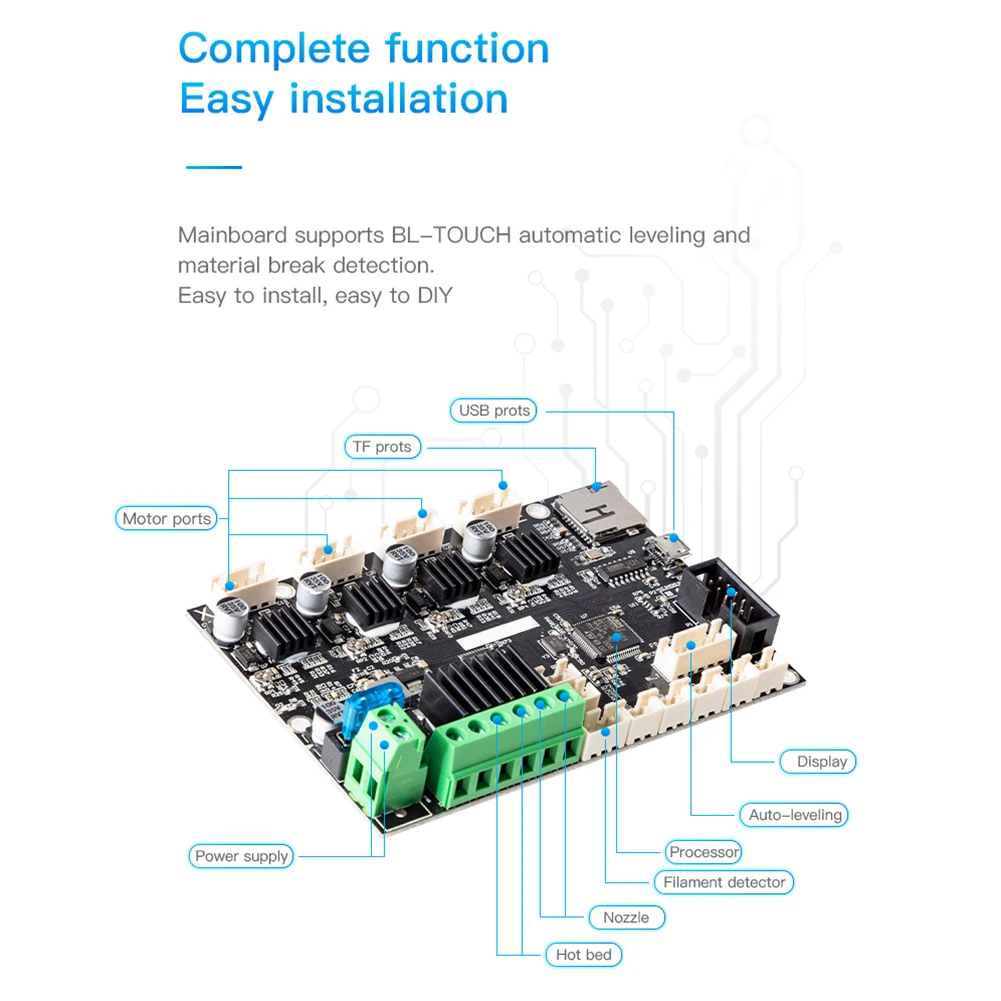 Complete function
Easy installation

Mainboard supports BL-TOUCH automatic leveling and material break detection.
Easy to install, easy to DIY

USB prots

TF prots

Motor ports

Display

Auto-leveling

Processor

Filament detector

Nozzle

Hot bed

Power supply