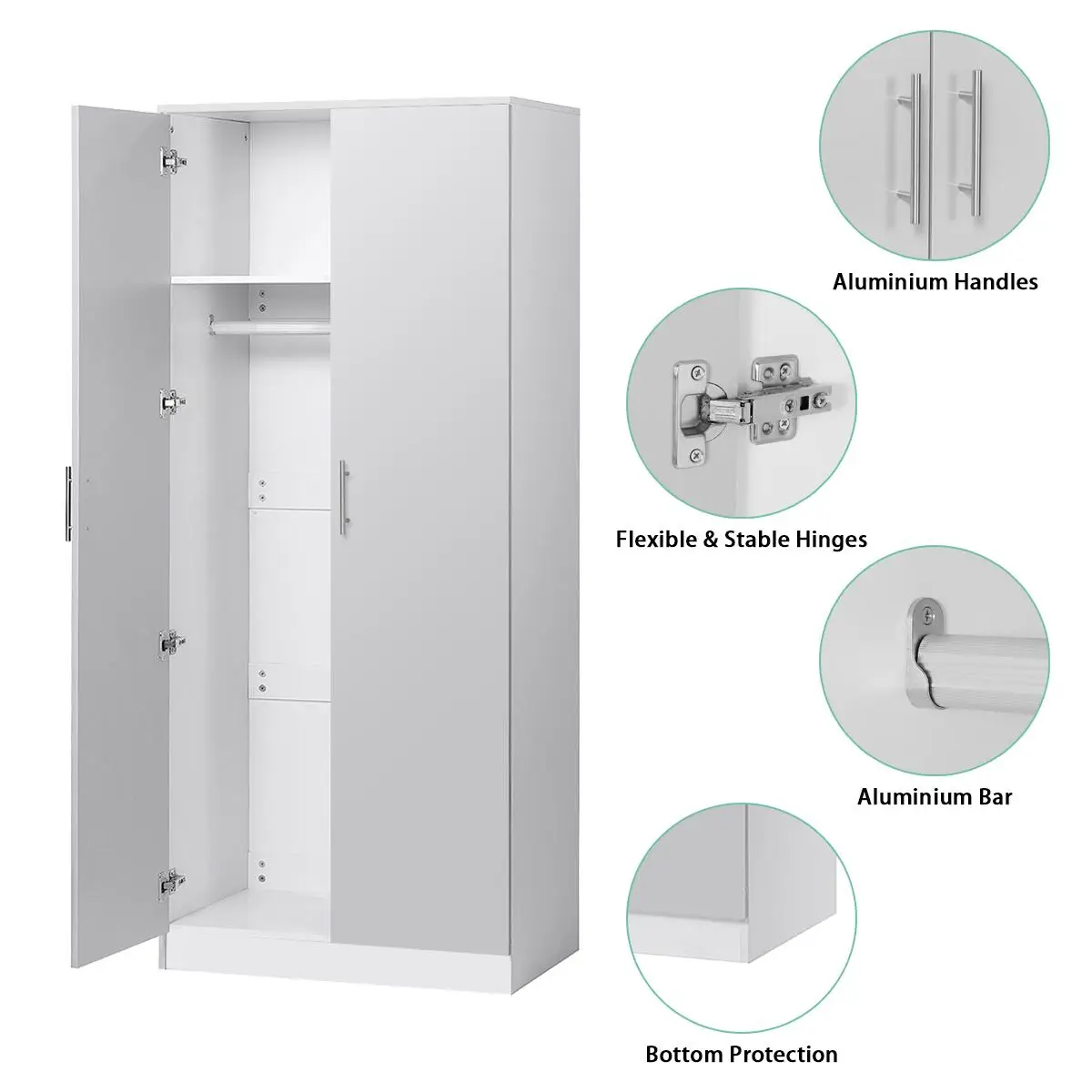 Aluminium Handles

Flexible & Stable Hinges

Aluminium Bar

Bottom Protection