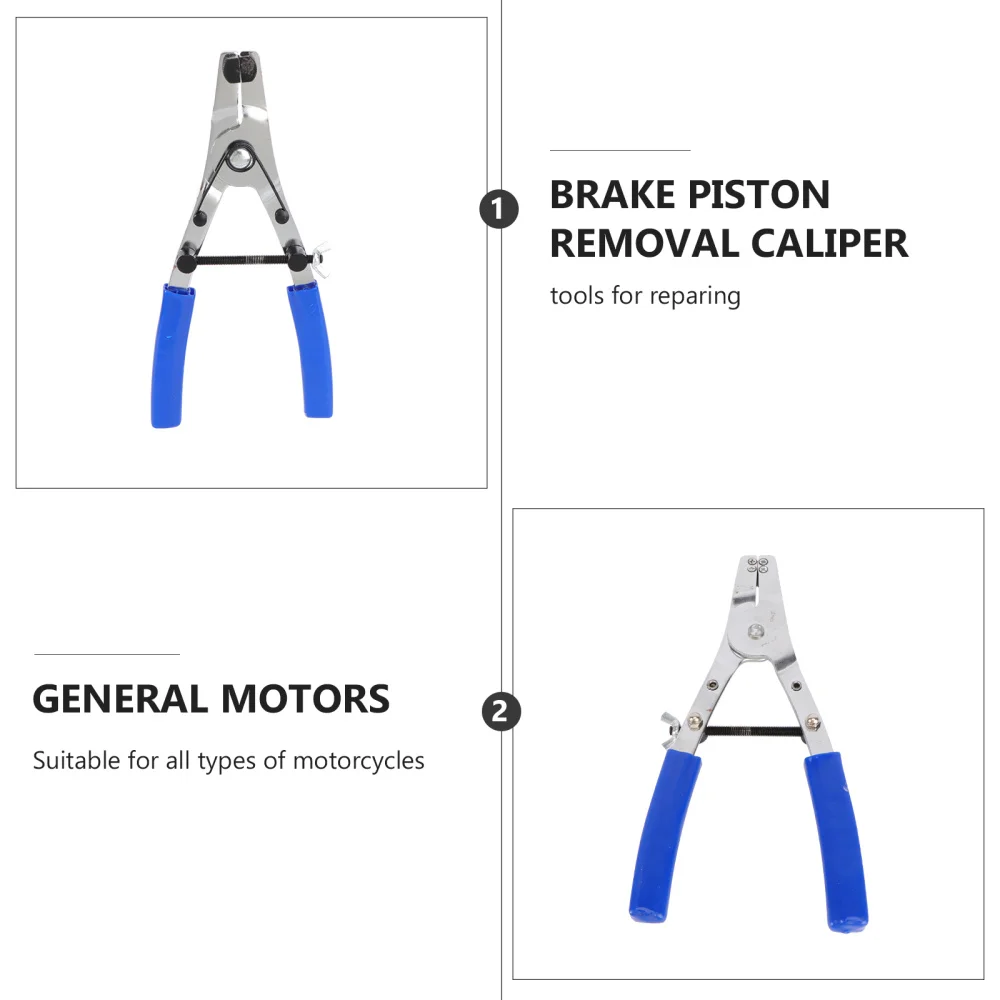 1

BRAKE PISTON REMOVAL CALIPER

tools for reparing

GENERAL MOTORS

Suitable for all types of motorcycles

2