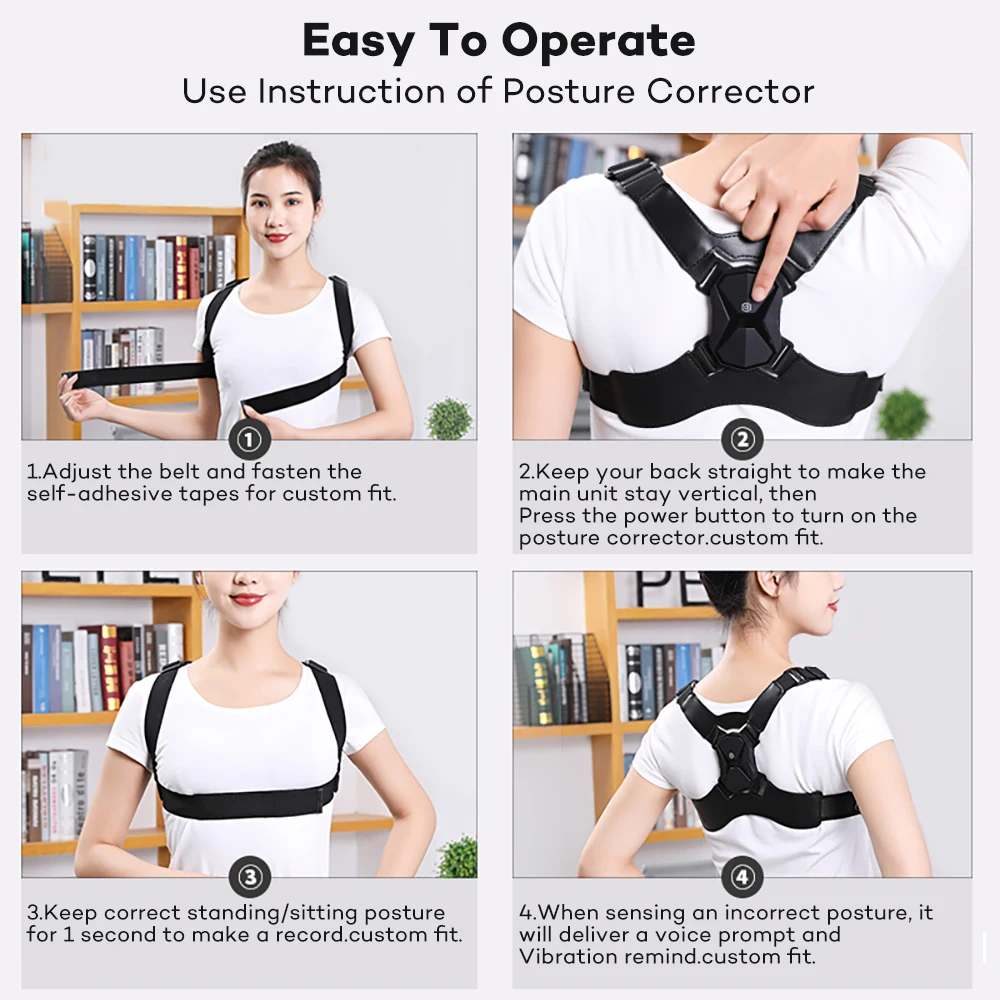 Easy To Operate
Use Instruction of Posture Corrector

①
1.Adjust the belt and fasten the self-adhesive tapes for custom fit.

②
2.Keep your back straight to make the main unit stay vertical, then
Press the power button to turn on the posture corrector.custom fit.

③
3.Keep correct standing/sitting posture for 1 second to make a record.custom fit.

④
4.When sensing an incorrect posture, it will deliver a voice prompt and Vibration remind.custom fit.