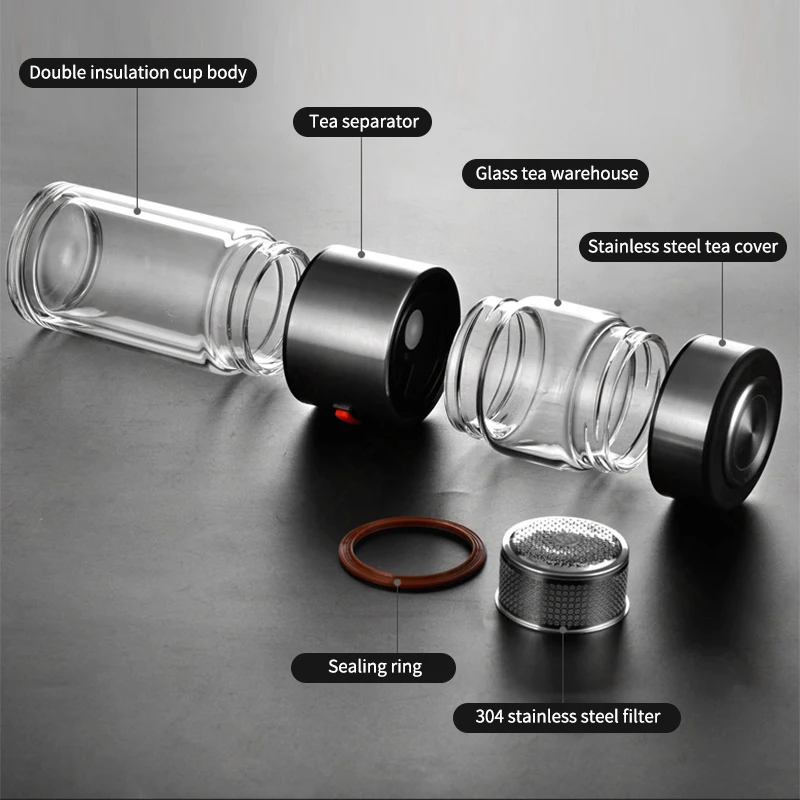 Double insulation cup body

Tea separator

Glass tea warehouse

Stainless steel tea cover

Sealing ring

304 stainless steel filter