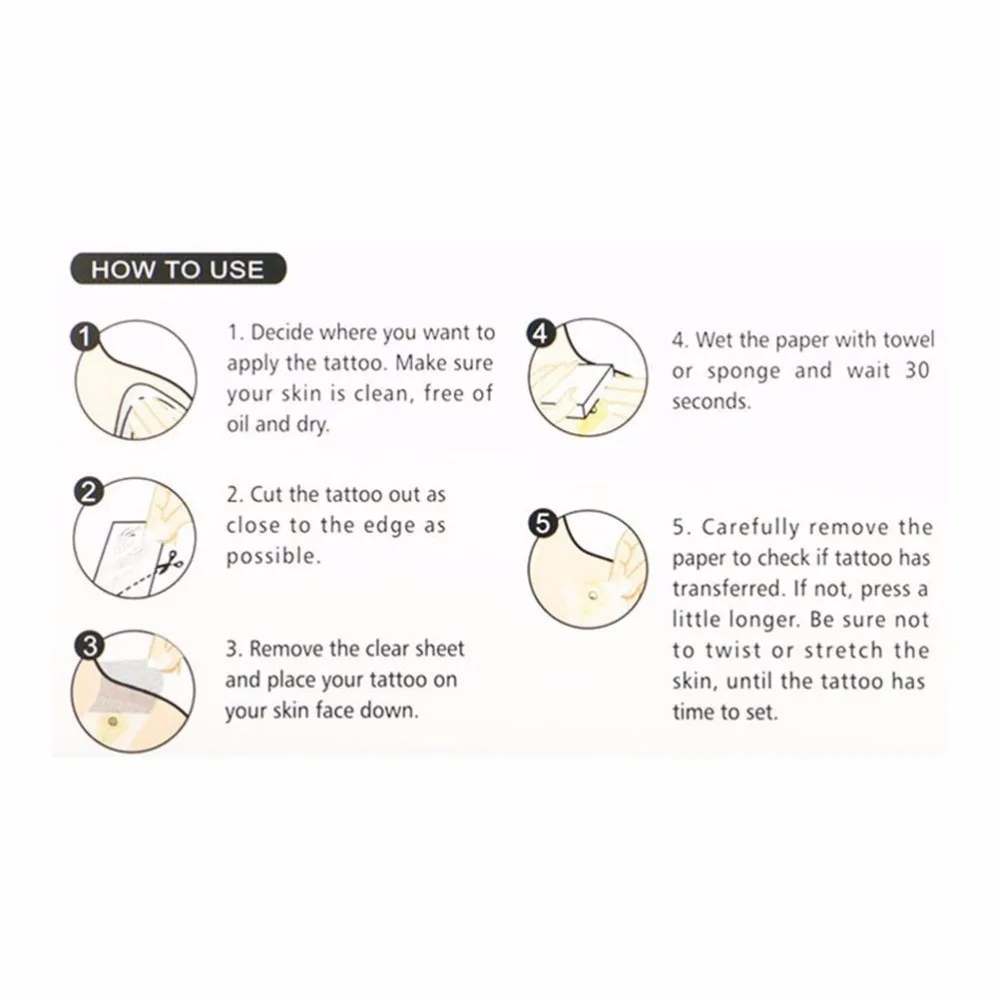 HOW TO USE

1

1. Decide where you want to apply the tattoo. Make sure your skin is clean, free of oil and dry.

2

2. Cut the tattoo out as close to the edge as possible.

3

3. Remove the clear sheet and place your tattoo on your skin face down.

4

4. Wet the paper with towel or sponge and wait 30 seconds.

5

5. Carefully remove the paper to check if tattoo has transferred. If not, press a little longer. Be sure not to twist or stretch the skin, until the tattoo has time to set.