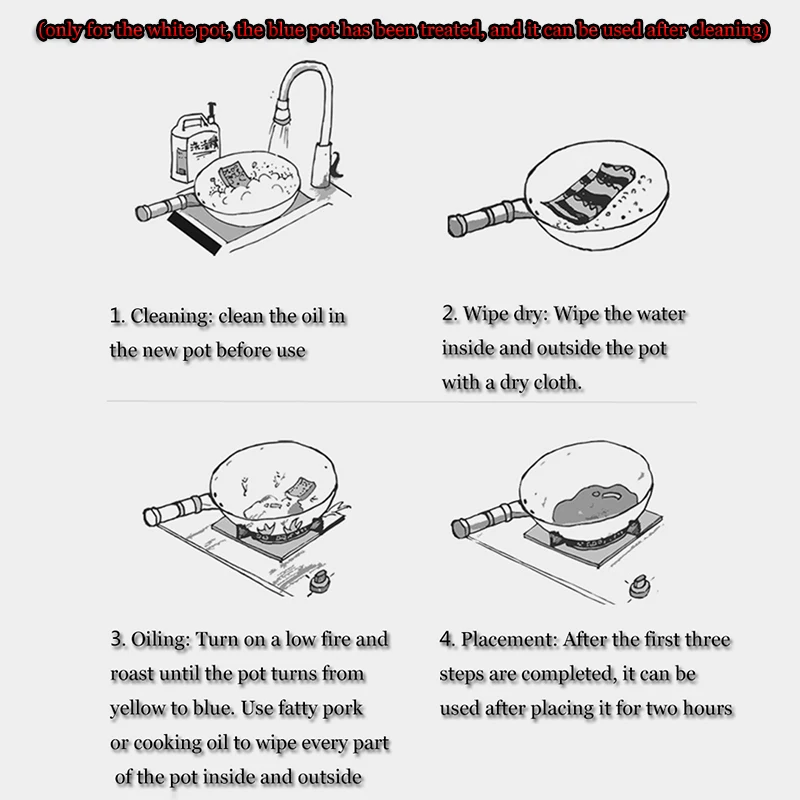 (only for the white pot, the blue pot has been treated, and it can be used after cleaning)

洗洁精

1. Cleaning: clean the oil in the new pot before use

2. Wipe dry: Wipe the water inside and outside the pot with a dry cloth.

3. Oiling: Turn on a low fire and roast until the pot turns from yellow to blue. Use fatty pork or cooking oil to wipe every part of the pot inside and outside

4. Placement: After the first three steps are completed, it can be used after placing it for two hours