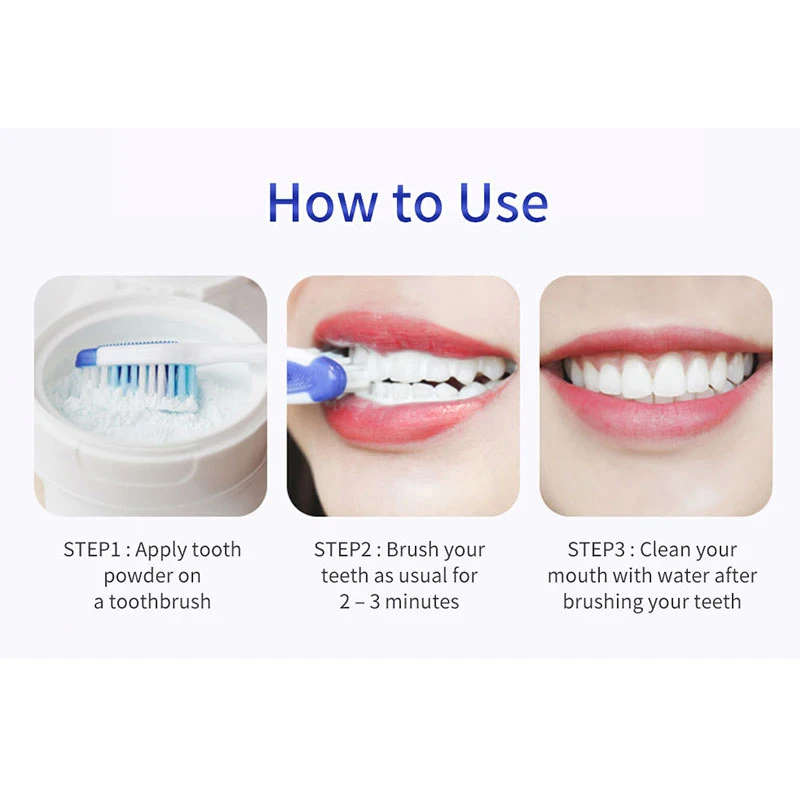 How to Use

STEP1 : Apply tooth powder on a toothbrush

STEP2 : Brush your teeth as usual for 2 – 3 minutes

STEP3 : Clean your mouth with water after brushing your teeth