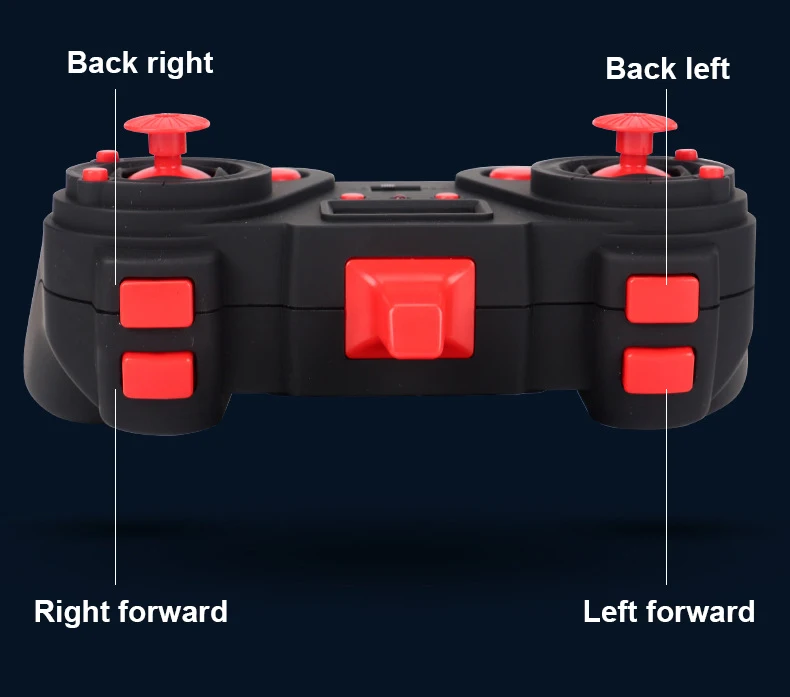 Back right

Back left

Right forward

Left forward