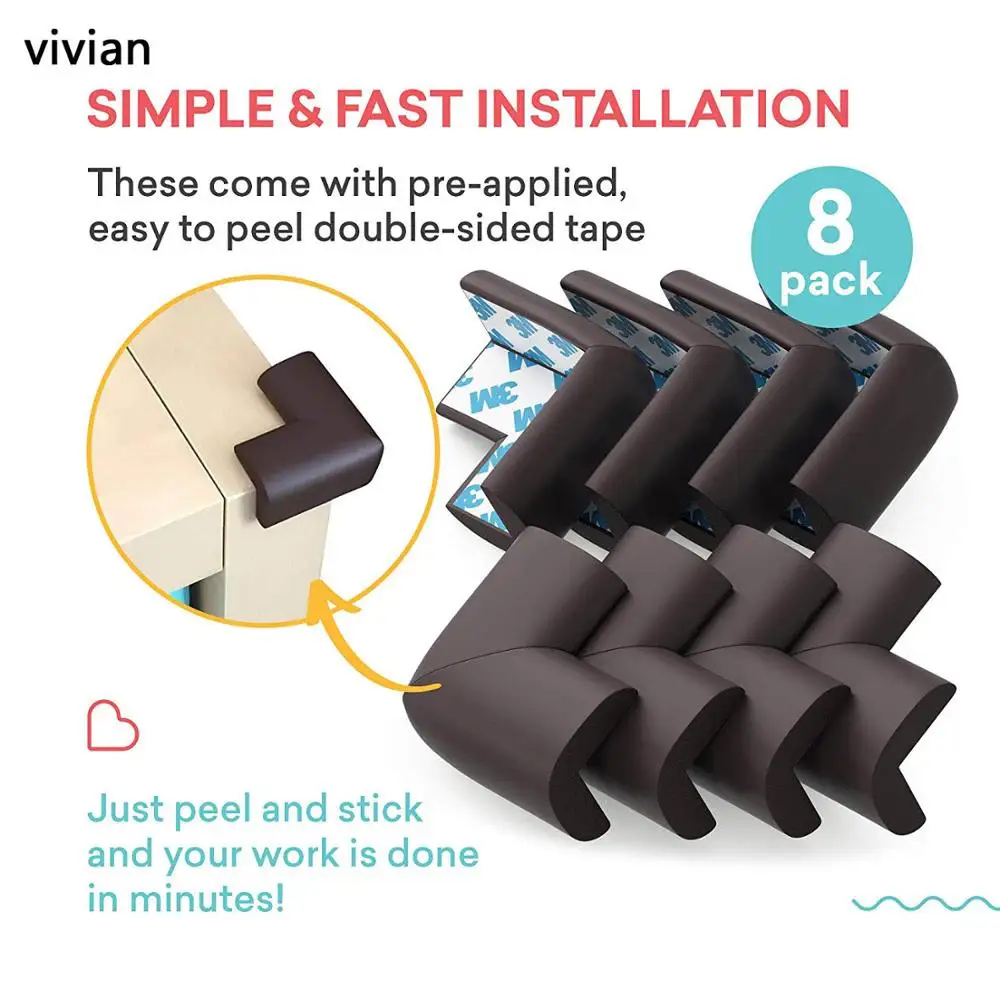 vivian

SIMPLE & FAST INSTALLATION

These come with pre-applied, easy to peel double-sided tape

8 pack

3M

Just peel and stick and your work is done in minutes!