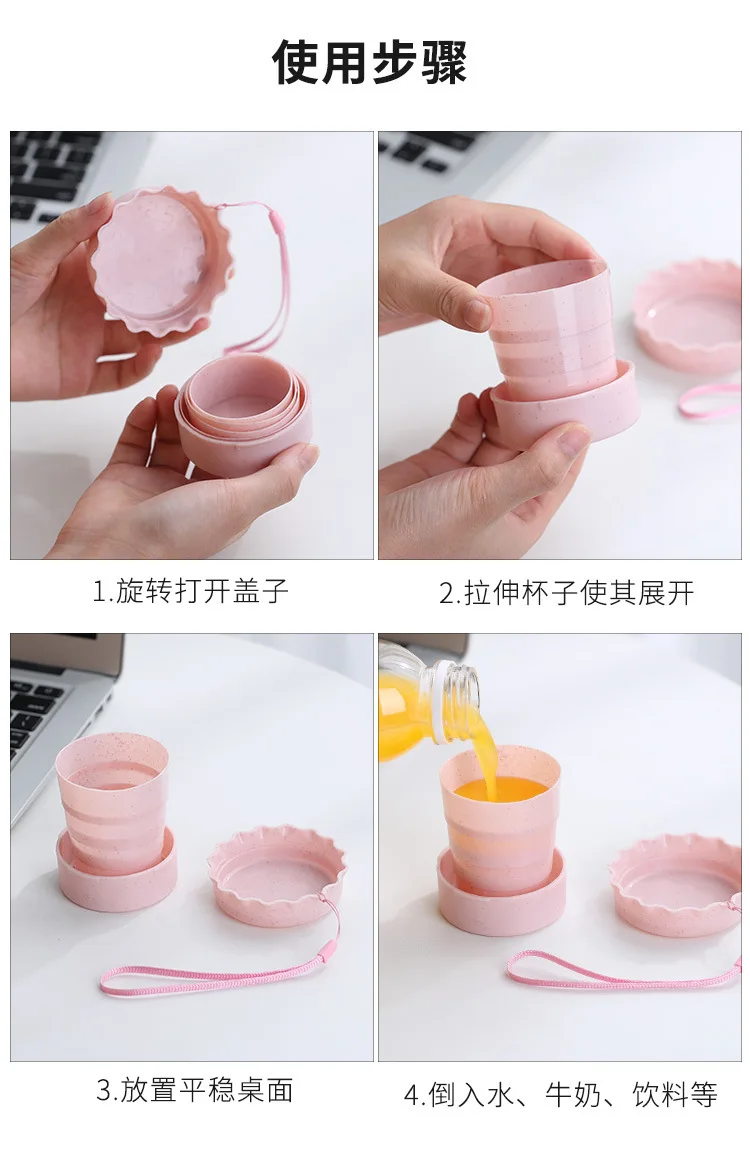 使用步骤

1.旋转打开盖子

2.拉伸杯子使其展开

3.放置平稳桌面

4.倒入水、牛奶、饮料等