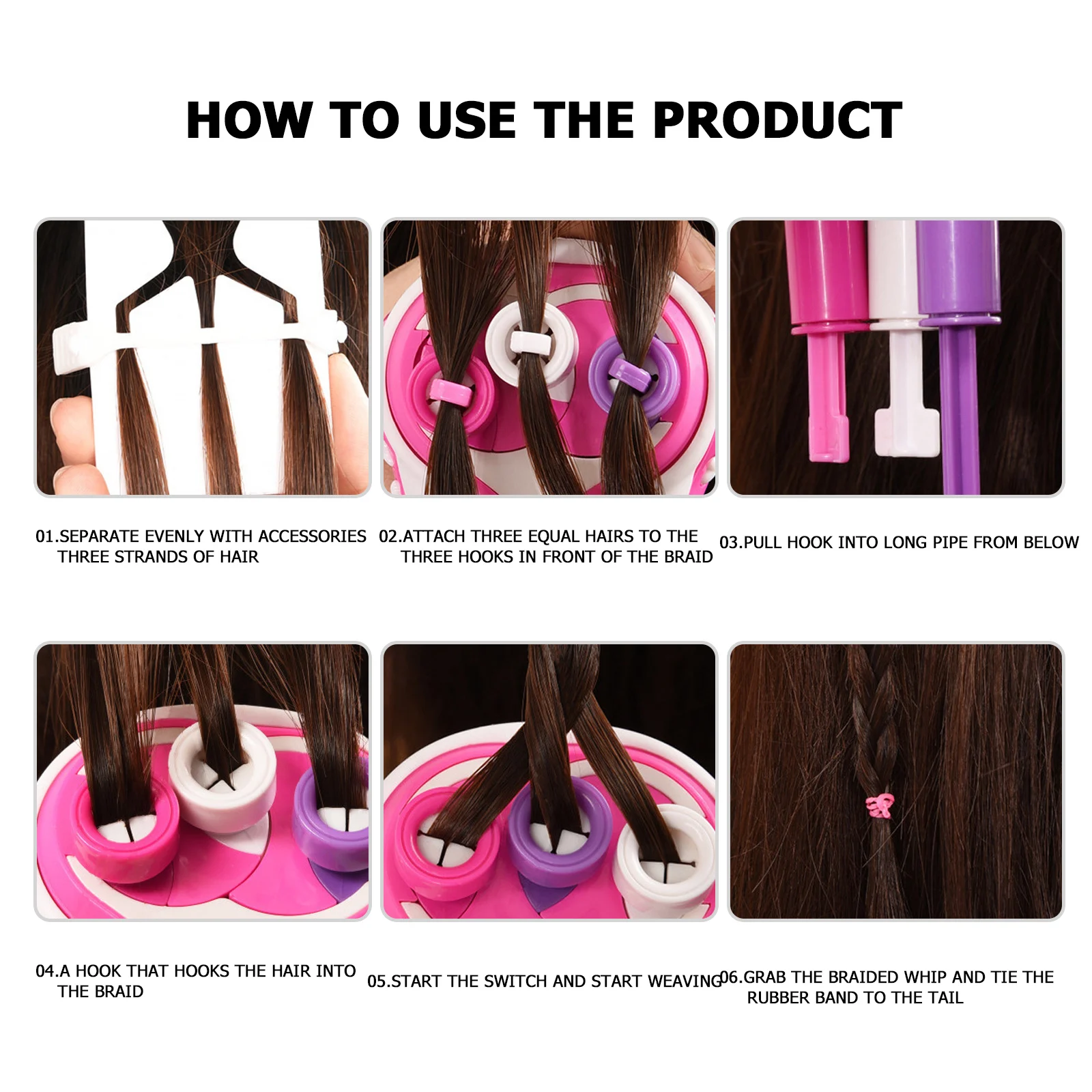 HOW TO USE THE PRODUCT

01.SEPARATE EVENLY WITH ACCESSORIES THREE STRANDS OF HAIR

02.ATTACH THREE EQUAL HAIRS TO THE THREE HOOKS IN FRONT OF THE BRAID

03.PULL HOOK INTO LONG PIPE FROM BELOW

04.A HOOK THAT HOOKS THE HAIR INTO THE BRAID

05.START THE SWITCH AND START WEAVING

06.GRAB THE BRAIDED WHIP AND TIE THE RUBBER BAND TO THE TAIL