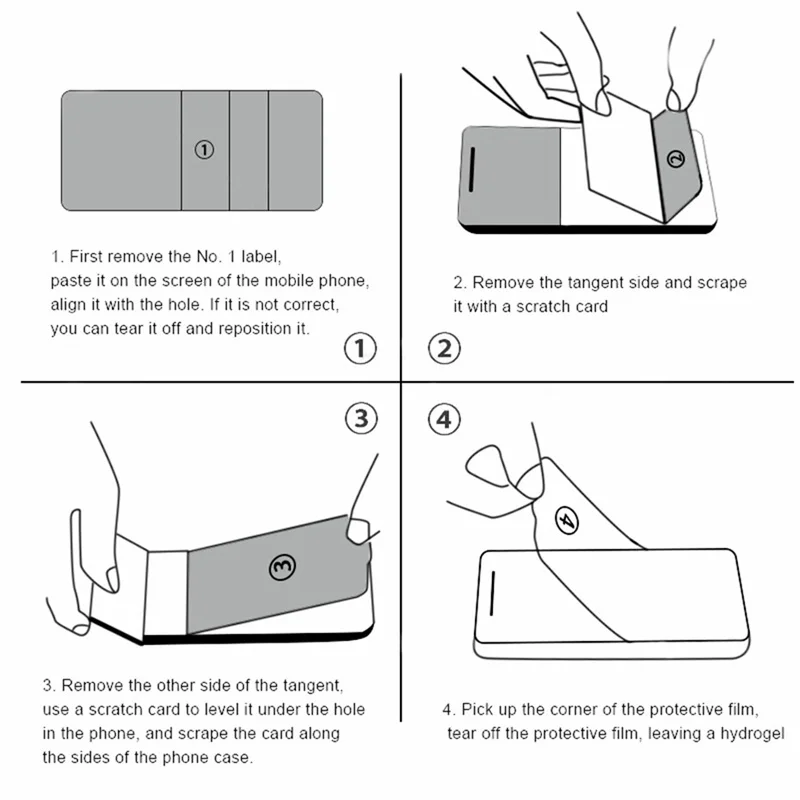 ①

1. First remove the No. 1 label, paste it on the screen of the mobile phone, align it with the hole. If it is not correct, you can tear it off and reposition it.

①

②

2. Remove the tangent side and scrape it with a scratch card

②

③

③

3. Remove the other side of the tangent, use a scratch card to level it under the hole in the phone, and scrape the card along the sides of the phone case.

④

④

4. Pick up the corner of the protective film, tear off the protective film, leaving a hydrogel