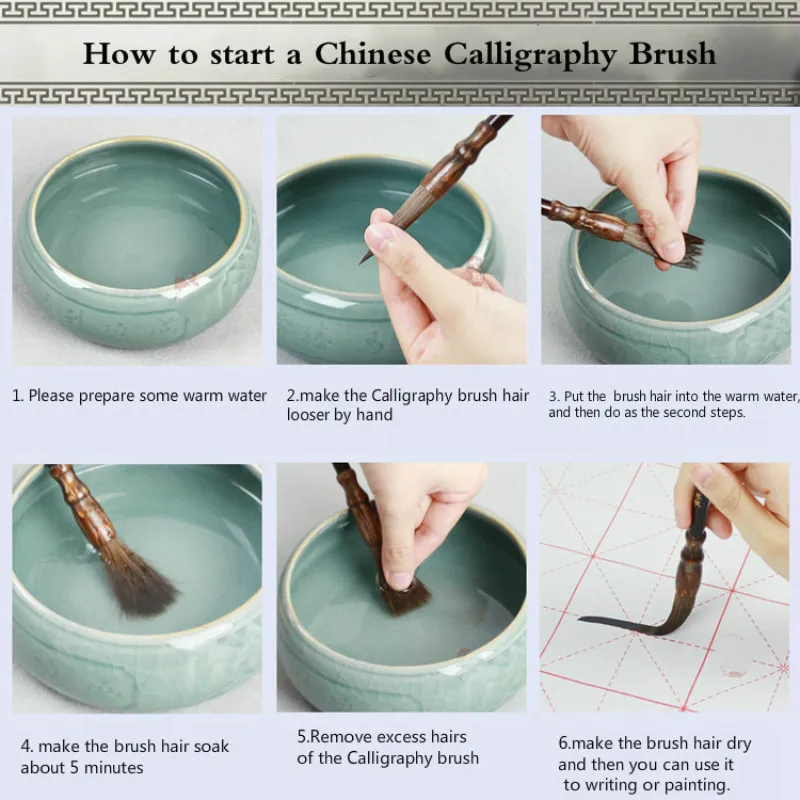 How to start a Chinese Calligraphy Brush

1. Please prepare some warm water

2.make the Calligraphy brush hair looser by hand

3. Put the brush hair into the warm water, and then do as the second steps.

4. make the brush hair soak about 5 minutes

5.Remove excess hairs of the Calligraphy brush

6.make the brush hair dry and then you can use it to writing or painting.