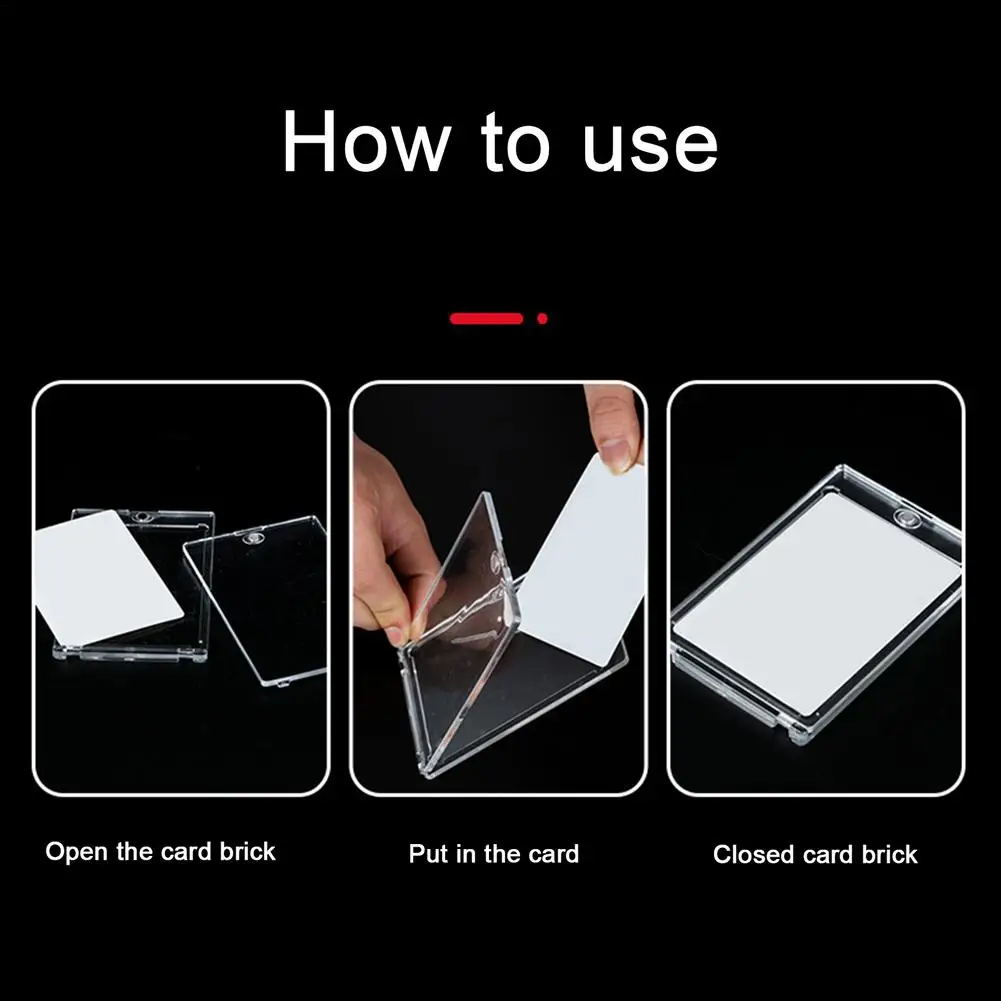 How to use

Open the card brick

Put in the card

Closed card brick