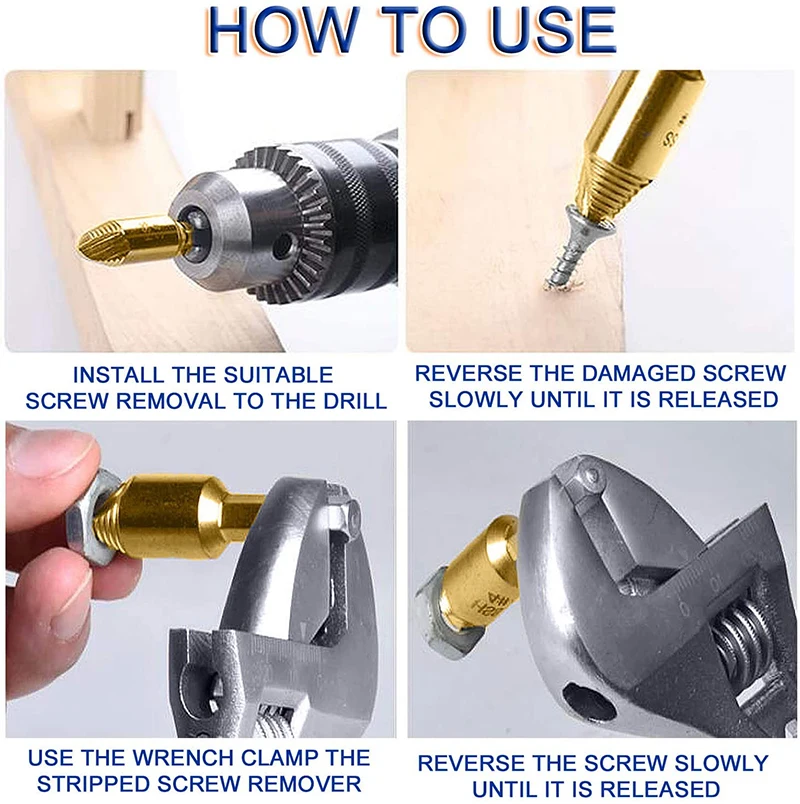 HOW TO USE

INSTALL THE SUITABLE SCREW REMOVAL TO THE DRILL

REVERSE THE DAMAGED SCREW SLOWLY UNTIL IT IS RELEASED

USE THE WRENCH CLAMP THE STRIPPED SCREW REMOVER

REVERSE THE SCREW SLOWLY UNTIL IT IS RELEASED