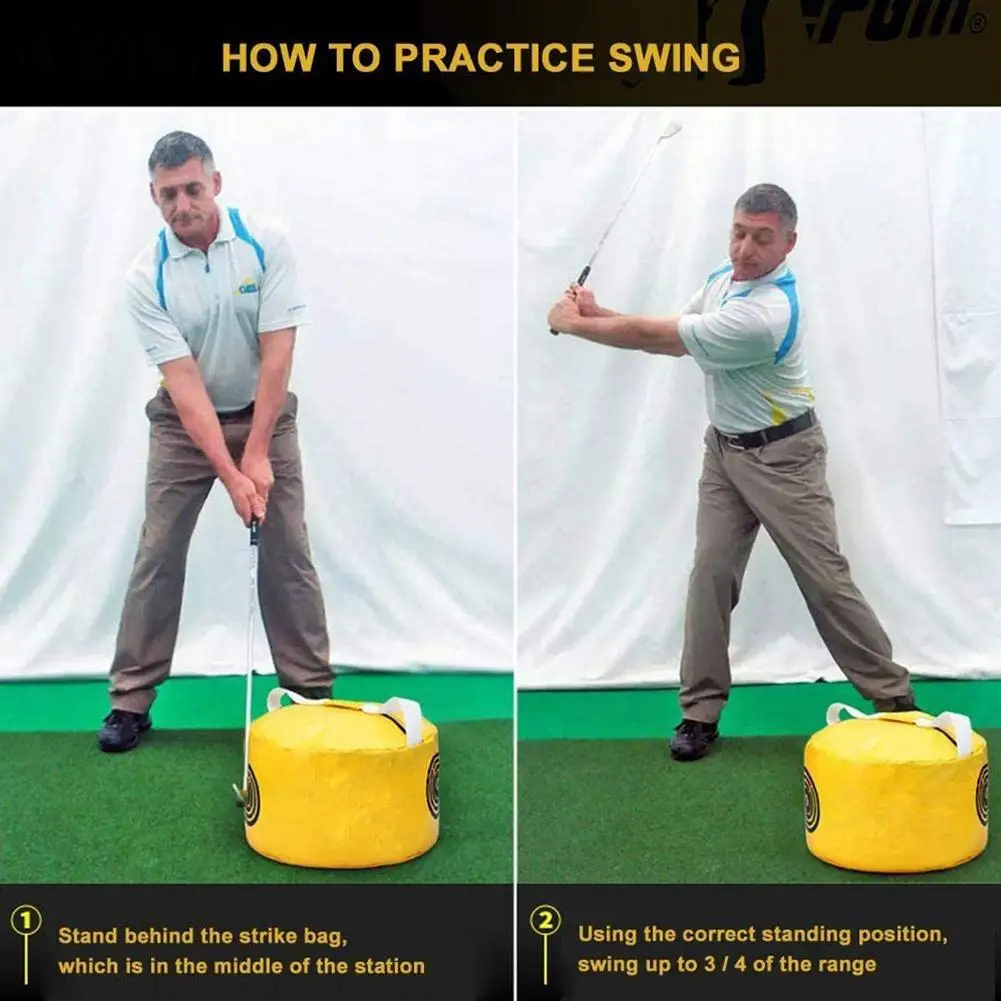 HOW TO PRACTICE SWING

PGM®

1 Stand behind the strike bag, which is in the middle of the station

2 Using the correct standing position, swing up to 3 / 4 of the range