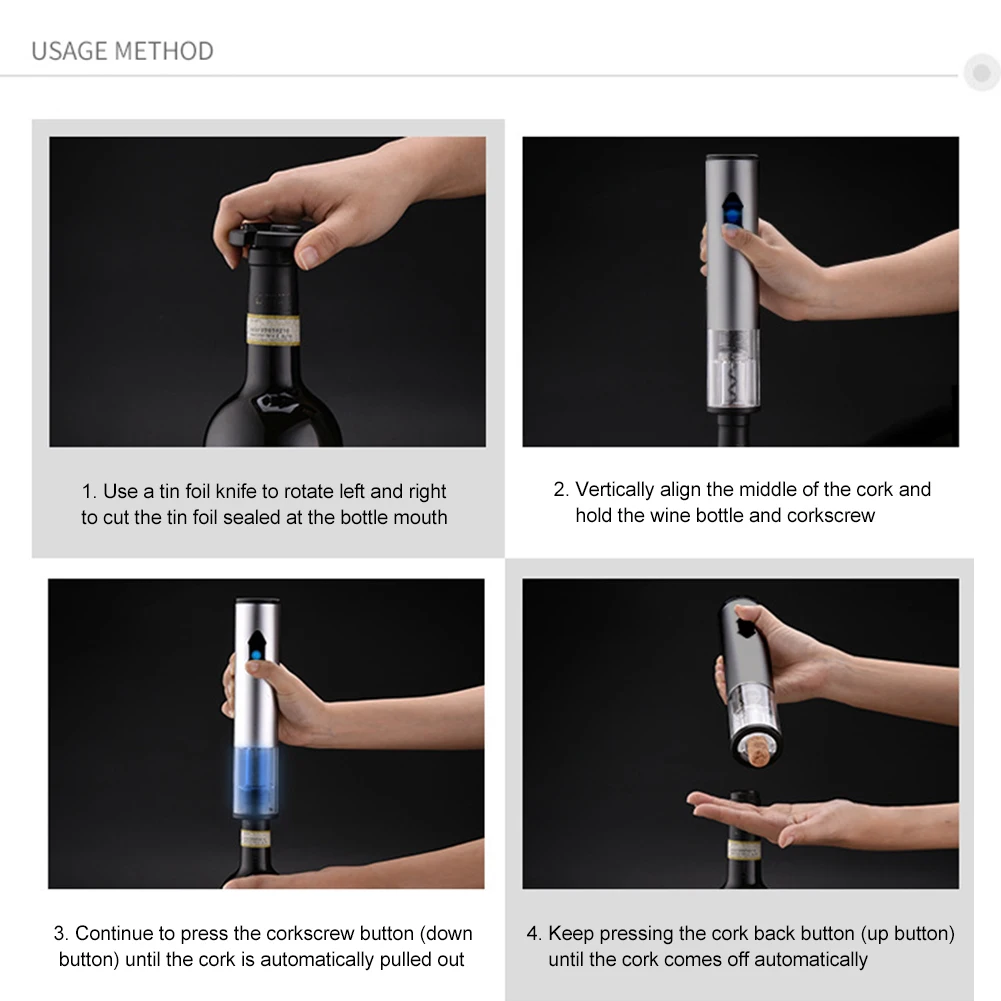 USAGE METHOD

1. Use a tin foil knife to rotate left and right to cut the tin foil sealed at the bottle mouth

2. Vertically align the middle of the cork and hold the wine bottle and corkscrew

3. Continue to press the corkscrew button (down button) until the cork is automatically pulled out

4. Keep pressing the cork back button (up button) until the cork comes off automatically