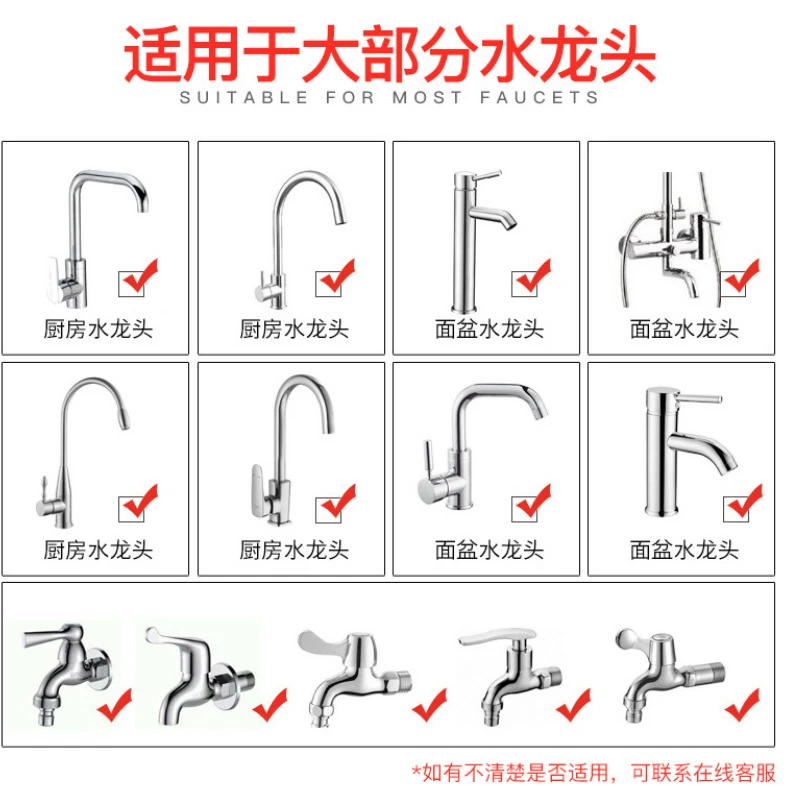 适用于大部分水龙头
SUITABLE FOR MOST FAUCETS

厨房水龙头

厨房水龙头

面盆水龙头

面盆水龙头

厨房水龙头

厨房水龙头

面盆水龙头

面盆水龙头

*如有不清楚是否适用，可联系在线客服