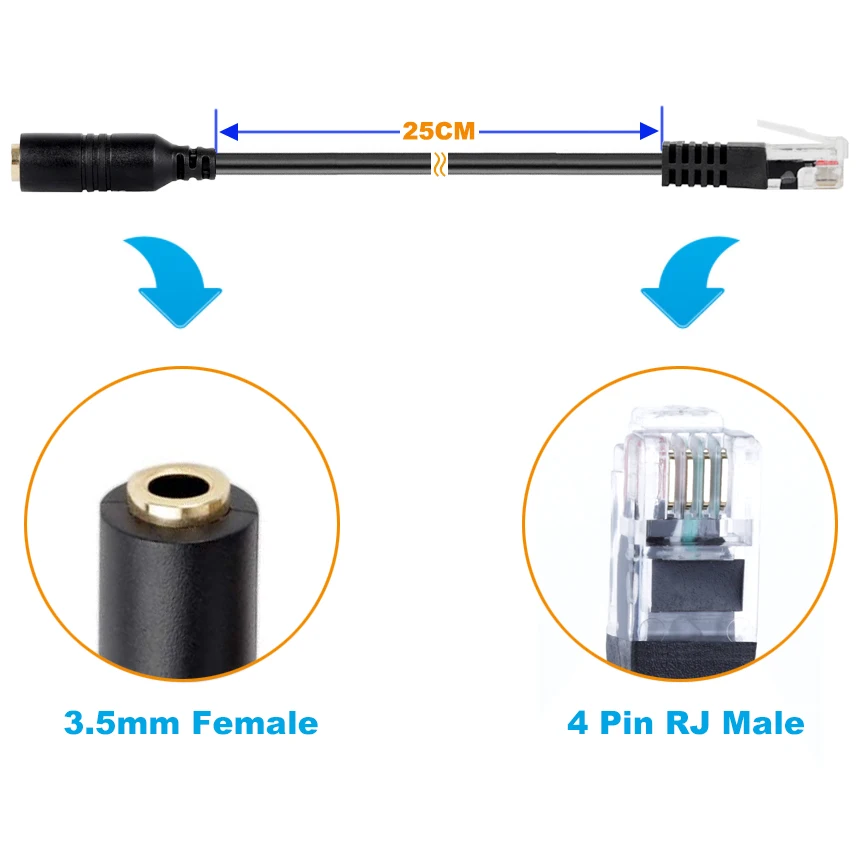 25CM

3.5mm Female

4 Pin RJ Male