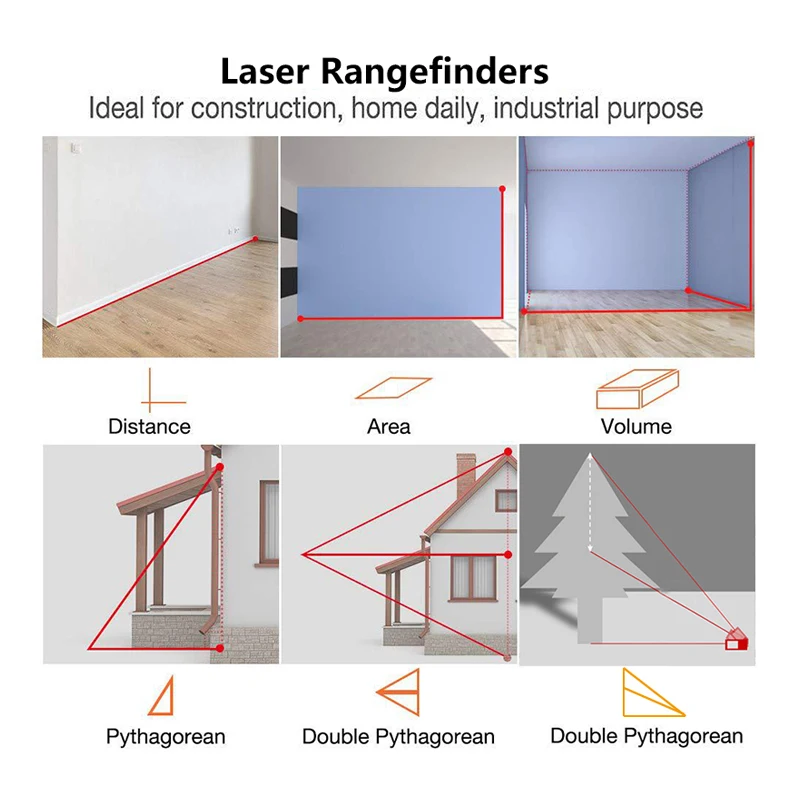 Laser Rangefinders

Ideal for construction, home daily, industrial purpose

Distance

Area

Volume

Pythagorean

Double Pythagorean

Double Pythagorean