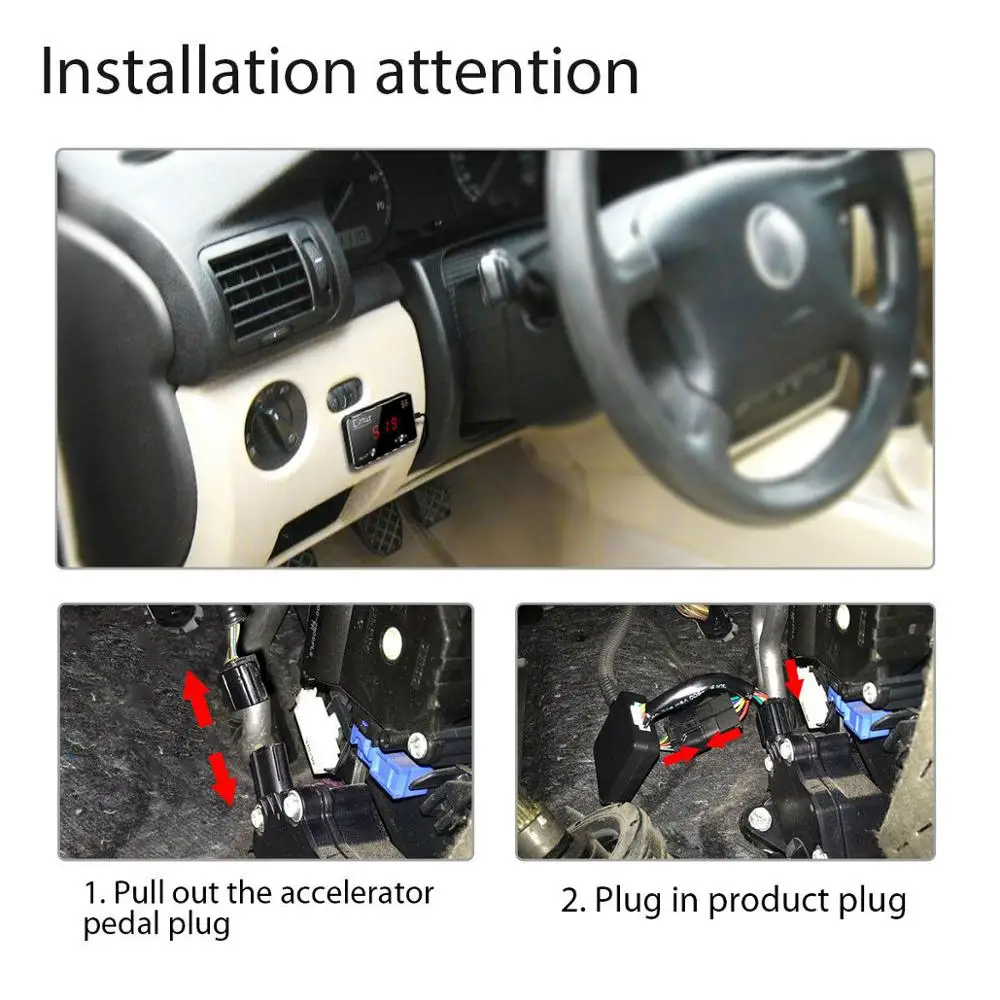 Installation attention

1. Pull out the accelerator pedal plug

2. Plug in product plug