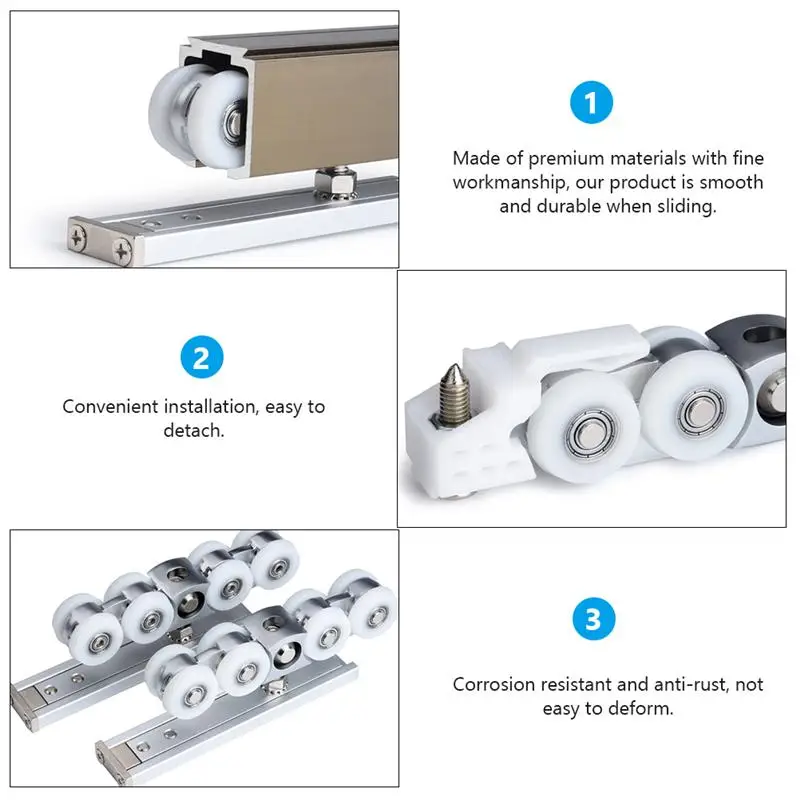 1

Made of premium materials with fine workmanship, our product is smooth and durable when sliding.

2

Convenient installation, easy to detach.

3

Corrosion resistant and anti-rust, not easy to deform.