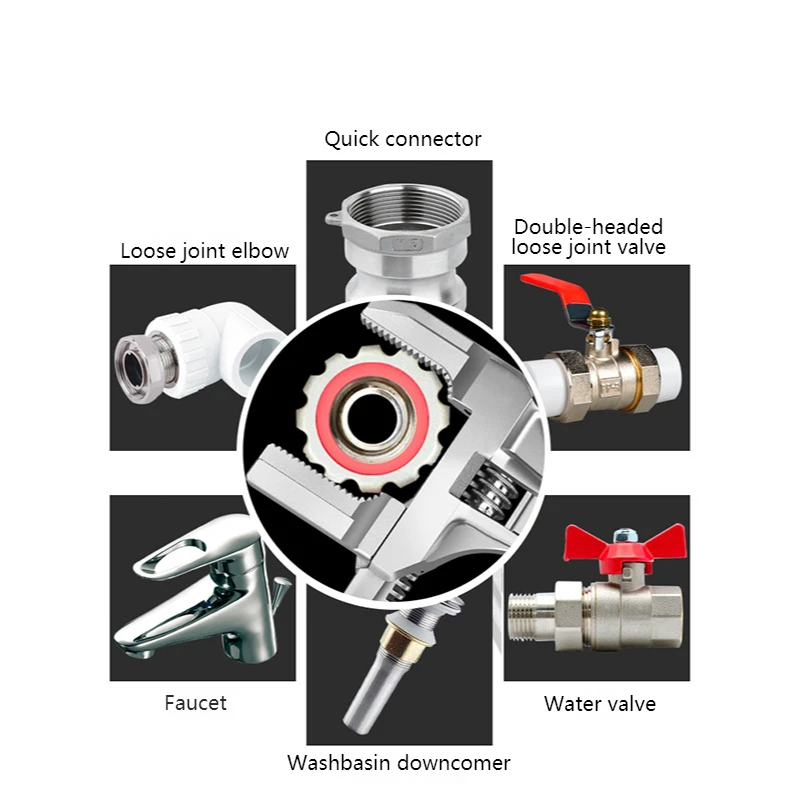 Quick connector

Loose joint elbow

Double-headed loose joint valve

Faucet

Water valve

Washbasin downcomer