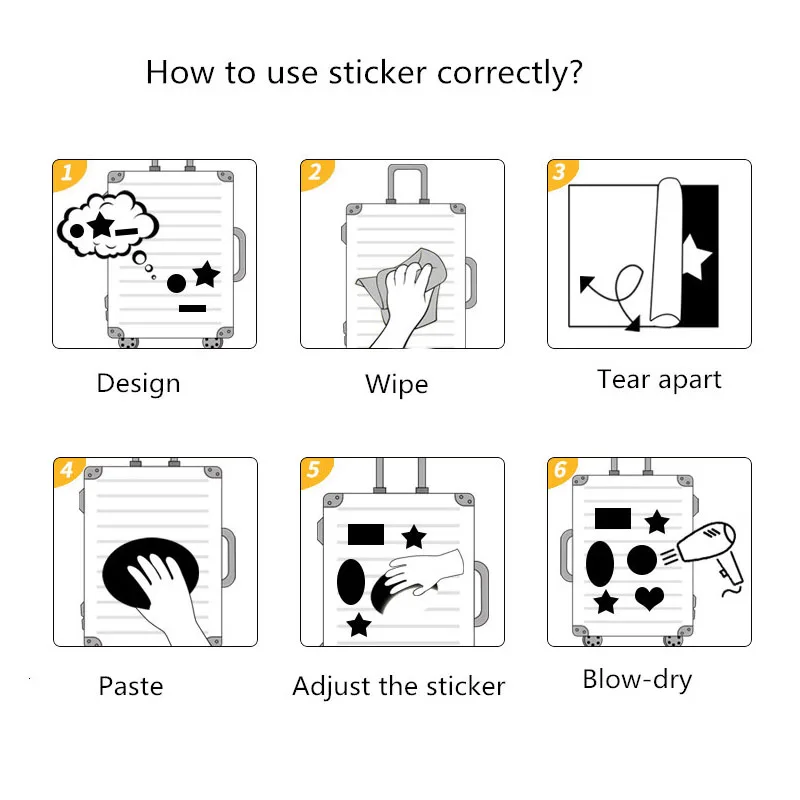 How to use sticker correctly?

1
Design

2
Wipe

3
Tear apart

4
Paste

5
Adjust the sticker

6
Blow-dry