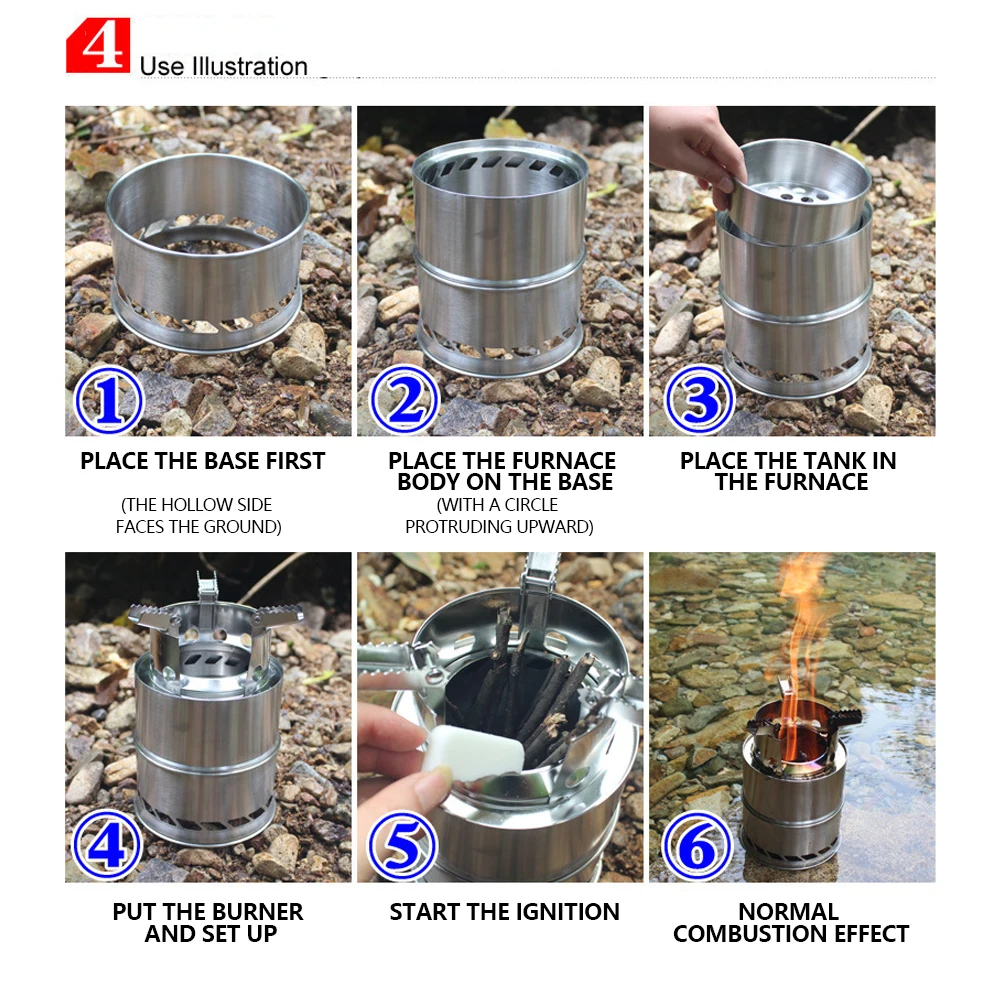 4 Use Illustration

1

PLACE THE BASE FIRST

(THE HOLLOW SIDE FACES THE GROUND)

2

PLACE THE FURNACE BODY ON THE BASE

(WITH A CIRCLE PROTRUDING UPWARD)

3

PLACE THE TANK IN THE FURNACE

4

PUT THE BURNER AND SET UP

5

START THE IGNITION

6

NORMAL COMBUSTION EFFECT