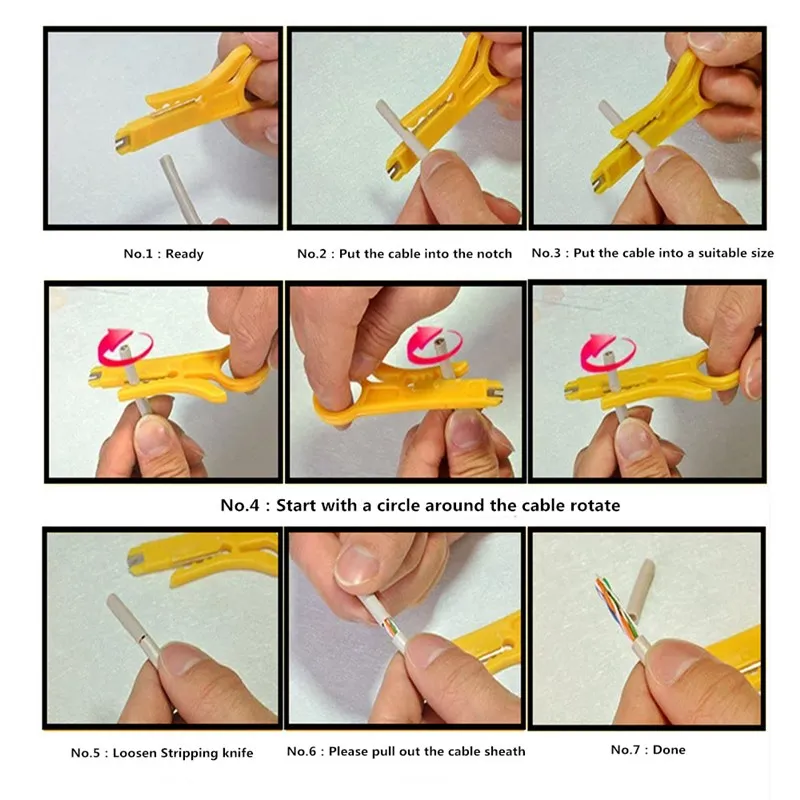 No.1 : Ready

No.2 : Put the cable into the notch

No.3 : Put the cable into a suitable size

No.4 : Start with a circle around the cable rotate

No.5 : Loosen Stripping knife

No.6 : Please pull out the cable sheath

No.7 : Done