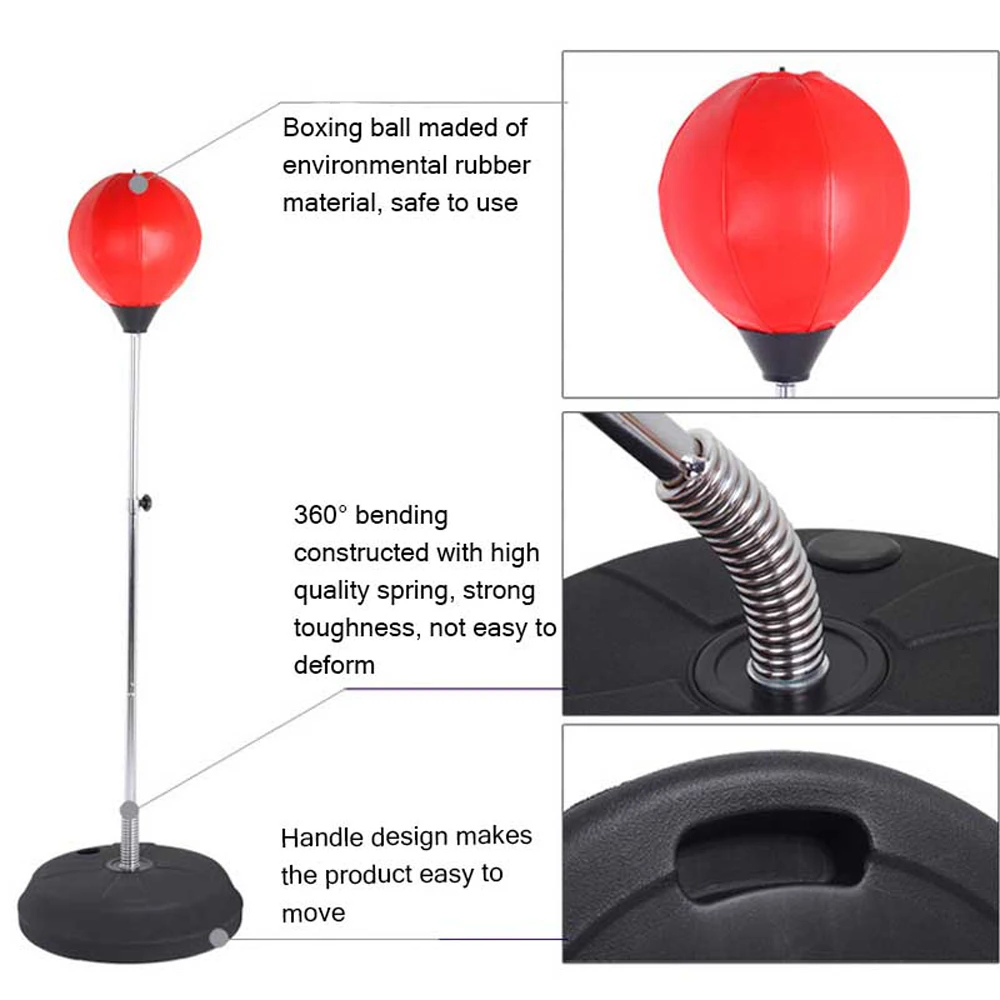 Boxing ball maded of environmental rubber material, safe to use

360° bending constructed with high quality spring, strong toughness, not easy to deform

Handle design makes the product easy to move