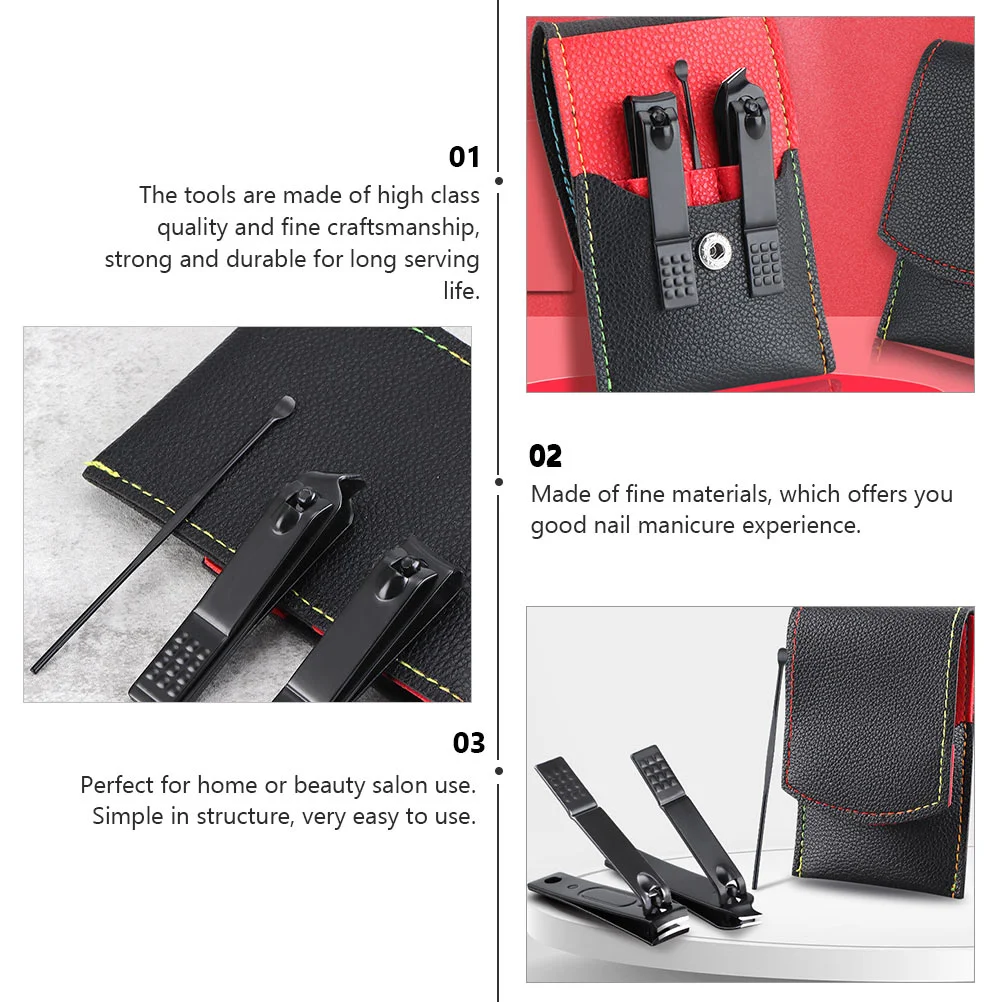 01
The tools are made of high class quality and fine craftsmanship, strong and durable for long serving life.

02
Made of fine materials, which offers you good nail manicure experience.

03
Perfect for home or beauty salon use. Simple in structure, very easy to use.