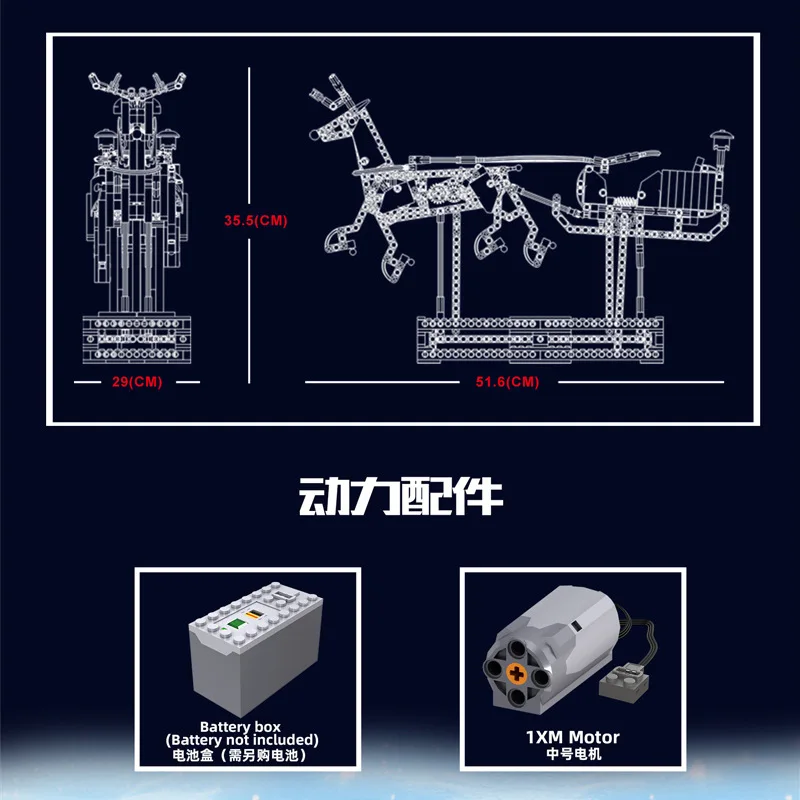 35.5(CM)

29(CM)

51.6(CM)

动力配件

Battery box
(Battery not included)
电池盒（需另购电池）

1XM Motor
中号电机