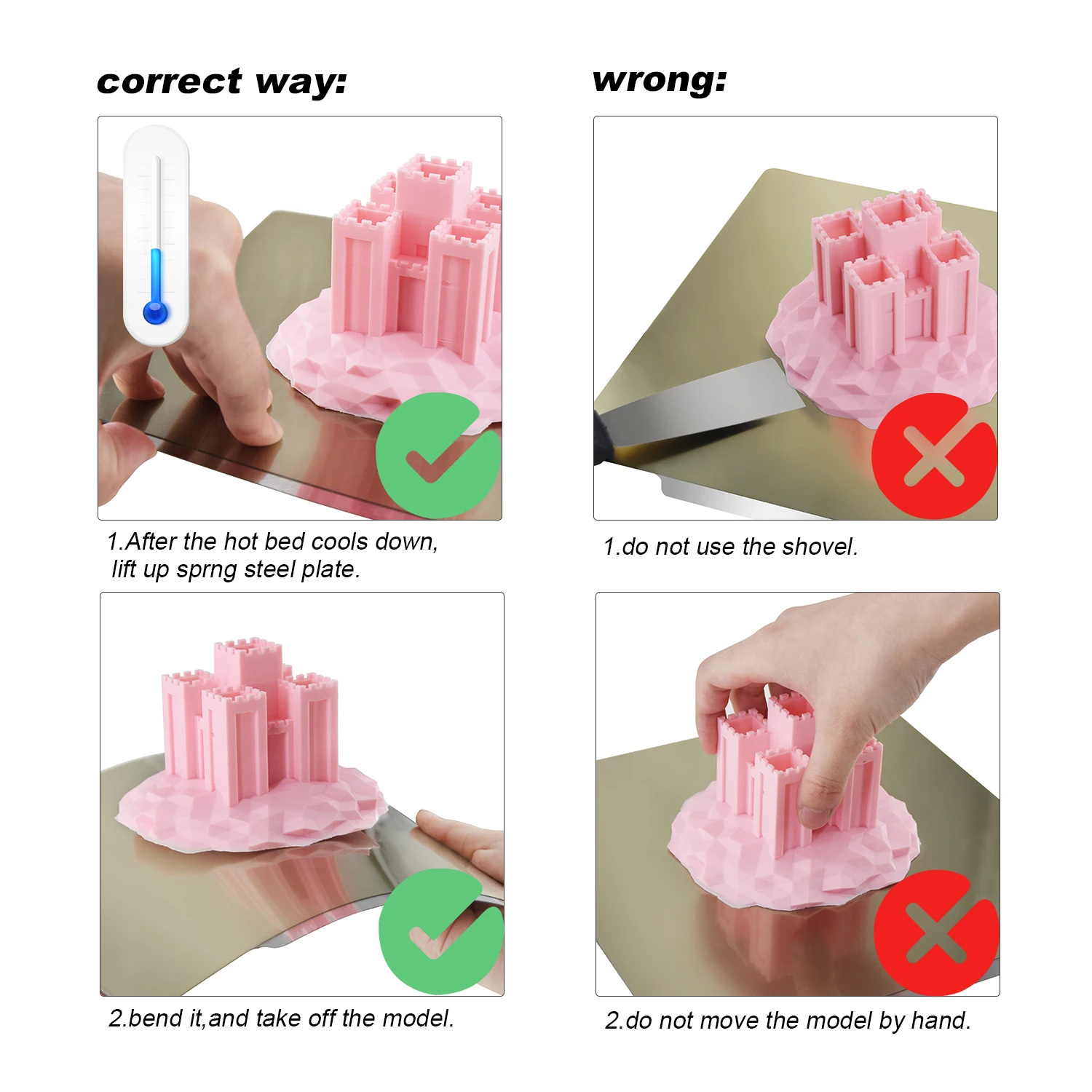 correct way:

1.After the hot bed cools down, lift up sprng steel plate.

2.bend it,and take off the model.

wrong:

1.do not use the shovel.

2.do not move the model by hand.